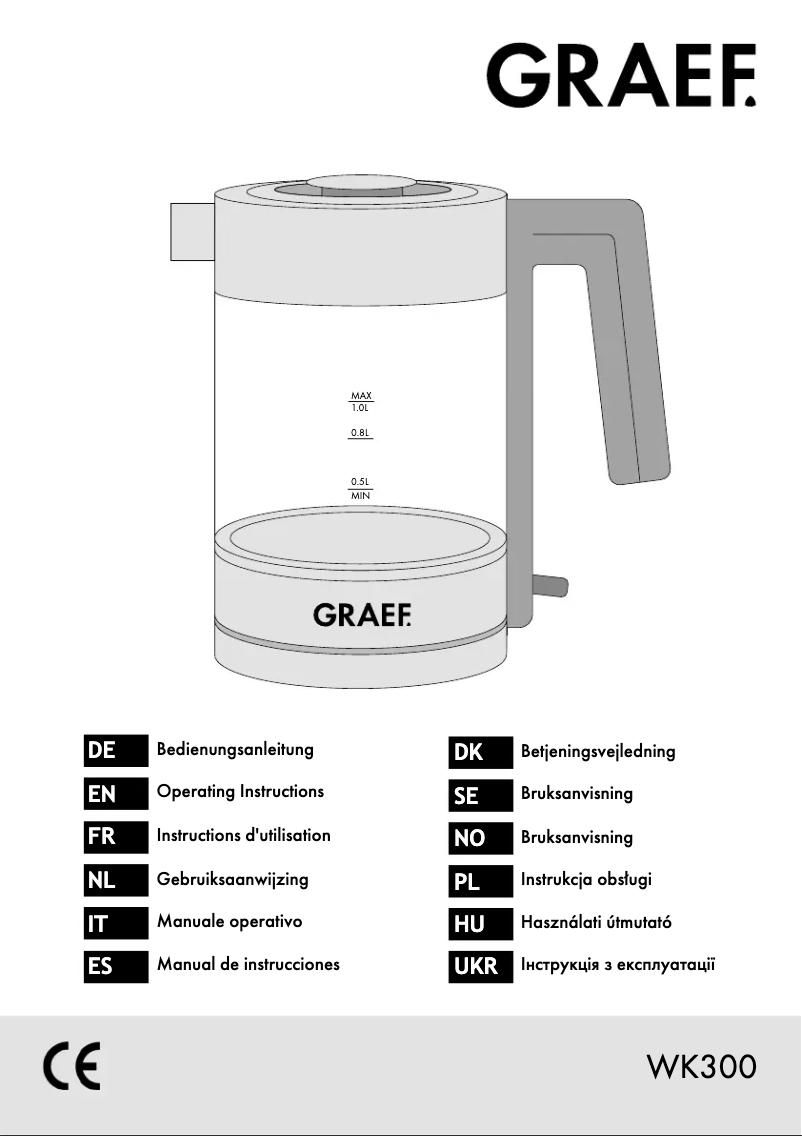 GRAEF.

MAX
1.0L

0.8L

0.5L
MIN

GRAEF.

DE Bedienungsanleitung
EN Operating Instructions
FR Instructions d'utilisation
NL Gebruiksaanwijzing
IT Manuale operativo
ES Manual de instrucciones

DK Betjeningsvejledning
SE Bruksanvisning
NO Bruksanvisning
PL Instrukcja obsługi
HU Használati útmutató
UKR Інструкція з експлуатації

CE

WK300