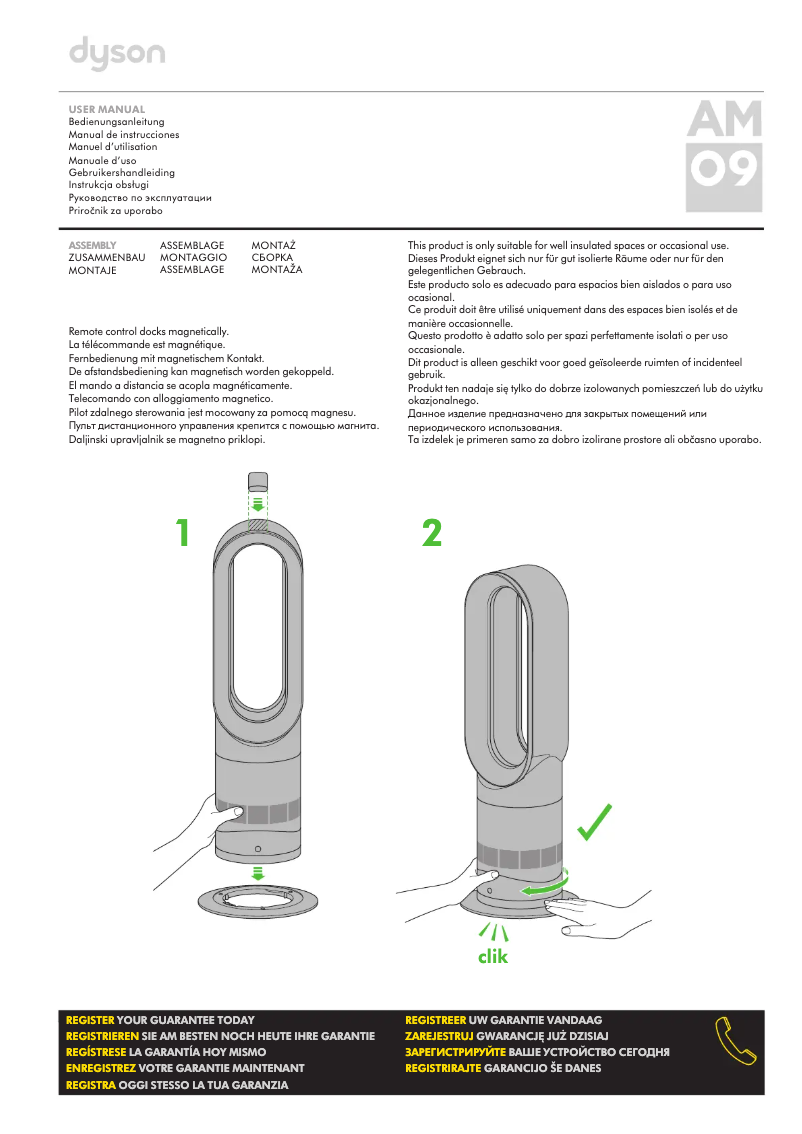 dyson

USER MANUAL
Bedienungsanleitung
Manual de instrucciones
Manuel d'utilisation
Manuale d'uso
Gebruikershandleiding
Instrukcja obsługi
Руководство по эксплуатации
Priročnik za uporabo

AM
09

ASSEMBLY
ZUSAMMENBAU
MONTAJE

ASSEMBLAGE
MONTAGGIO
ASSEMBLAGE

MONTAŻ
СБОРКА
MONTAŽA

Remote control docks magnetically.
La télécommande est magnétique.
Fernbedienung mit magnetischem Kontakt.
De afstandsbediening kan magnetisch worden gekoppeld.
El mando a distancia se acopla magnéticamente.
Telecomando con alloggiamento magnetico.
Pilot zdalnego sterowania jest mocowany za pomocą magnesu.
Пульт дистанционного управления крепится с помощью магнита.
Daljinski upravljalnik se magnetno priklopi.

This product is only suitable for well insulated spaces or occasional use.
Dieses Produkt eignet sich nur für gut isolierte Räume oder nur für den gelegentlichen Gebrauch.
Este producto solo es adecuado para espacios bien aislados o para uso ocasional.
Ce produit doit être utilisé uniquement dans des espaces bien isolés et de manière occasionnelle.
Questo prodotto è adatto solo per spazi perfettamente isolati o per uso occasionale.
Dit product is alleen geschikt voor goed geïsoleerde ruimten of incidenteel gebruik.
Produkt ten nadaje się tylko do dobrze izolowanych pomieszczeń lub do użytku okazjonalnego.
Данное изделие предназначено для закрытых помещений или периодического использования.
Ta izdelek je primeren samo za dobro izolirane prostore ali občasno uporabo.

1

2

clik

REGISTER YOUR GUARANTEE TODAY
REGISTRIEREN SIE AM BESTEN NOCH HEUTE IHRE GARANTIE
REGÍSTRESE LA GARANTÍA HOY MISMO
ENREGISTREZ VOTRE GARANTIE MAINTENANT
REGISTRA OGGI STESSO LA TUA GARANZIA

REGISTREER UW GARANTIE VANDAAG
ZAREJESTRUJ GWARANCJĘ JUŻ DZISIAJ
ЗАРЕГИСТРИРУЙТЕ ВАШЕ УСТРОЙСТВО СЕГОДНЯ
REGISTRIRAJTE GARANCIJO ŠE DANES