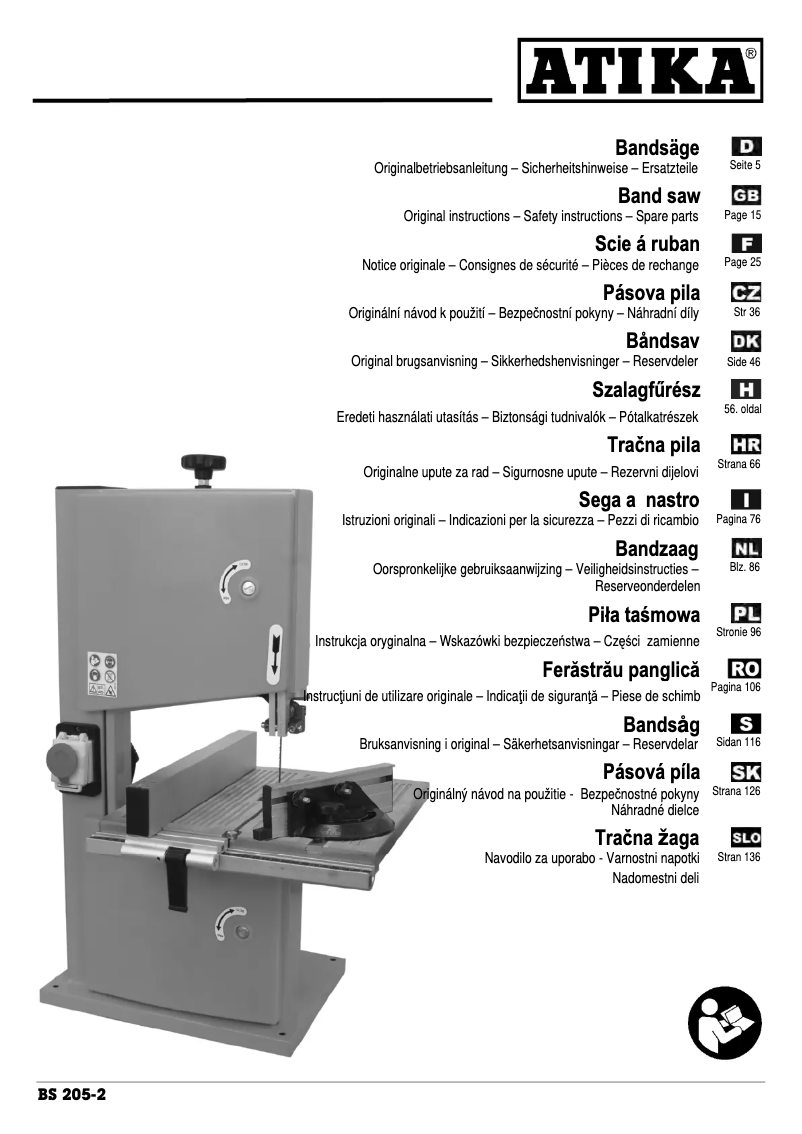 ATIKA®

Bandsäge
Originalbetriebsanleitung – Sicherheitshinweise – Ersatzteile
D
Seite 5

Band saw
Original instructions – Safety instructions – Spare parts
GB
Page 15

Scie á ruban
Notice originale – Consignes de sécurité – Pièces de rechange
F
Page 25

Pásova pila
Originální návod k použití – Bezpečnostní pokyny – Náhradní díly
CZ
Str 36

Båndsav
Original brugsanvisning – Sikkerhedshenvisninger – Reservdeler
DK
Side 46

Szalagfűrész
Eredeti használati utasítás – Biztonsági tudnivalók – Pótalkatrészek
H
56. oldal

Tračna pila
Originalne upute za rad – Sigurnosne upute – Rezervni dijelovi
HR
Strana 66

Sega a nastro
Istruzioni originali – Indicazioni per la sicurezza – Pezzi di ricambio
I
Pagina 76

Bandzaag
Oorspronkelijke gebruiksaanwijzing – Veiligheidsinstructies – Reserveonderdelen
NL
Blz. 86

Piła taśmowa
Instrukcja oryginalna – Wskazówki bezpieczeństwa – Części zamienne
PL
Stronie 96

Ferăstrău panglică
Instrucţiuni de utilizare originale – Indicaţii de siguranţă – Piese de schimb
RO
Pagina 106

Bandsåg
Bruksanvisning i original – Säkerhetsanvisningar – Reservdelar
S
Sidan 116

Pásová píla
Originálný návod na použitie - Bezpečnostné pokyny Náhradné dielce
SK
Strana 126

Tračna žaga
Navodilo za uporabo - Varnostni napotki Nadomestni deli
SLO
Stran 136

BS 205-2