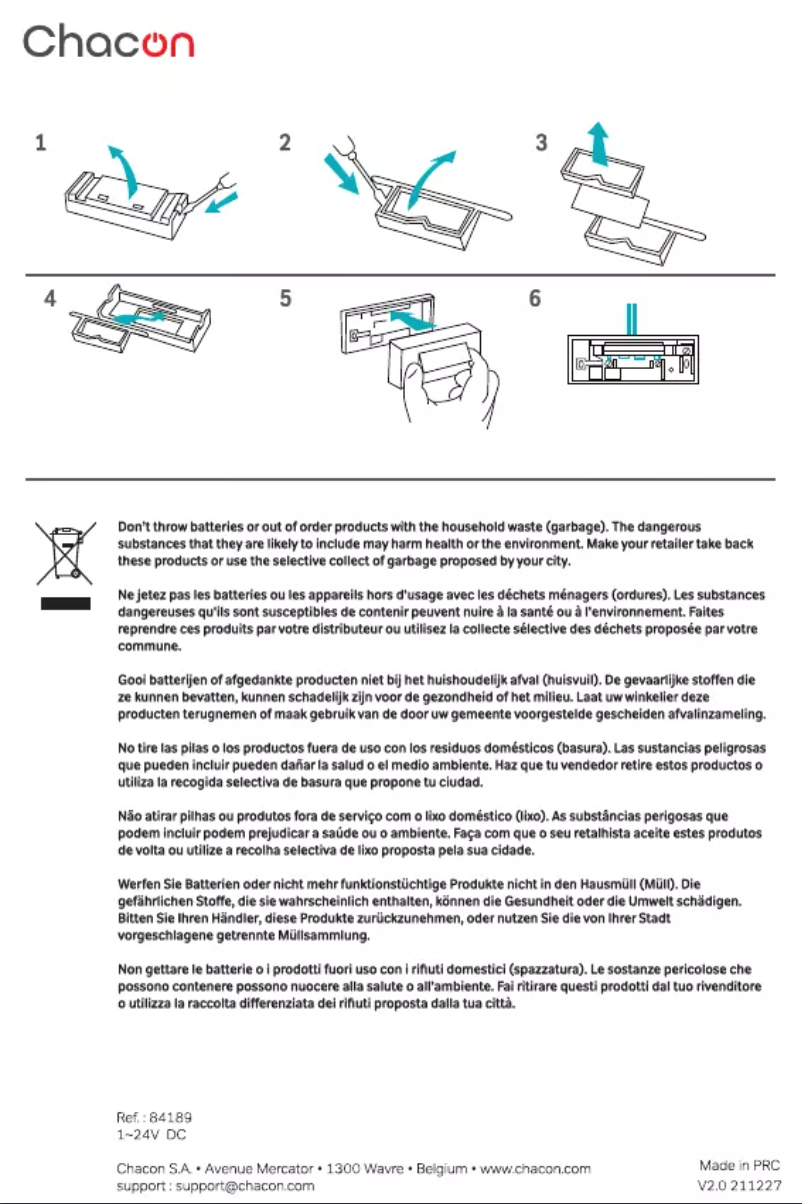 Chacon

1

2

3

4

5

6

Don't throw batteries or out of order products with the household waste (garbage). The dangerous substances that they are likely to include may harm health or the environment. Make your retailer take back these products or use the selective collect of garbage proposed by your city.

Ne jetez pas les batteries ou les appareils hors d'usage avec les déchets ménagers (ordures). Les substances dangereuses qu'ils sont susceptibles de contenir peuvent nuire à la santé ou à l'environnement. Faites reprendre ces produits par votre distributeur ou utilisez la collecte sélective des déchets proposée par votre commune.

Gooi batterijen of afgedankte producten niet bij het huishoudelijk afval (huisvuil). De gevaarlijke stoffen die ze kunnen bevatten, kunnen schadelijk zijn voor de gezondheid of het milieu. Laat uw winkelier deze producten terugnemen of maak gebruik van de door uw gemeente voorgestelde gescheiden afvalinzameling.

No tire las pilas o los productos fuera de uso con los residuos domésticos (basura). Las sustancias peligrosas que pueden incluir pueden dañar la salud o el medio ambiente. Haz que tu vendedor retire estos productos o utiliza la recogida selectiva de basura que propone tu ciudad.

Não atirar pilhas ou produtos fora de serviço com o lixo doméstico (lixo). As substâncias perigosas que podem incluir podem prejudicar a saúde ou o ambiente. Faça com que o seu retalhista aceite estes produtos de volta ou utilize a recolha selectiva de lixo proposta pela sua cidade.

Werfen Sie Batterien oder nicht mehr funktionstüchtige Produkte nicht in den Hausmüll (Müll). Die gefährlichen Stoffe, die sie wahrscheinlich enthalten, können die Gesundheit oder die Umwelt schädigen. Bitten Sie Ihren Händler, diese Produkte zurückzunehmen, oder nutzen Sie die von Ihrer Stadt vorgeschlagene getrennte Müllsammlung.

Non gettare le batterie o i prodotti fuori uso con i rifiuti domestici (spazzatura). Le sostanze pericolose che possono contenere possono nuocere alla salute o all'ambiente. Fai ritirare questi prodotti dal tuo rivenditore o utilizza la raccolta differenziata dei rifiuti proposta dalla tua città.

Ref. : 84189
1~24V DC

Chacon S.A. • Avenue Mercator • 1300 Wavre • Belgium • www.chacon.com
support : support@chacon.com

Made in PRC
V2.0 211227