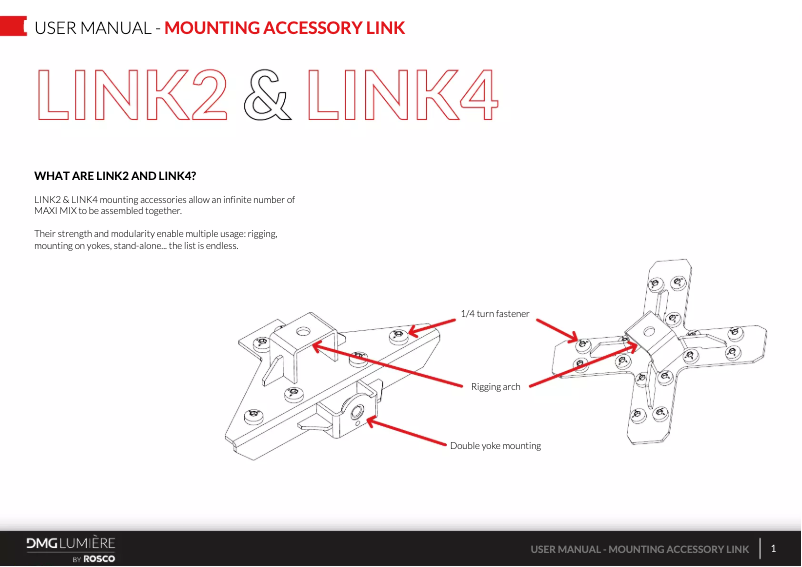 USER MANUAL - MOUNTING ACCESSORY LINK

LINK2 & LINK4

WHAT ARE LINK2 AND LINK4?

LINK2 & LINK4 mounting accessories allow an infinite number of MAXI MIX to be assembled together.

Their strength and modularity enable multiple usage: rigging, mounting on yokes, stand-alone... the list is endless.

1/4 turn fastener

Rigging arch

Double yoke mounting

DMG LUMIÈRE BY ROSCO

USER MANUAL - MOUNTING ACCESSORY LINK 1