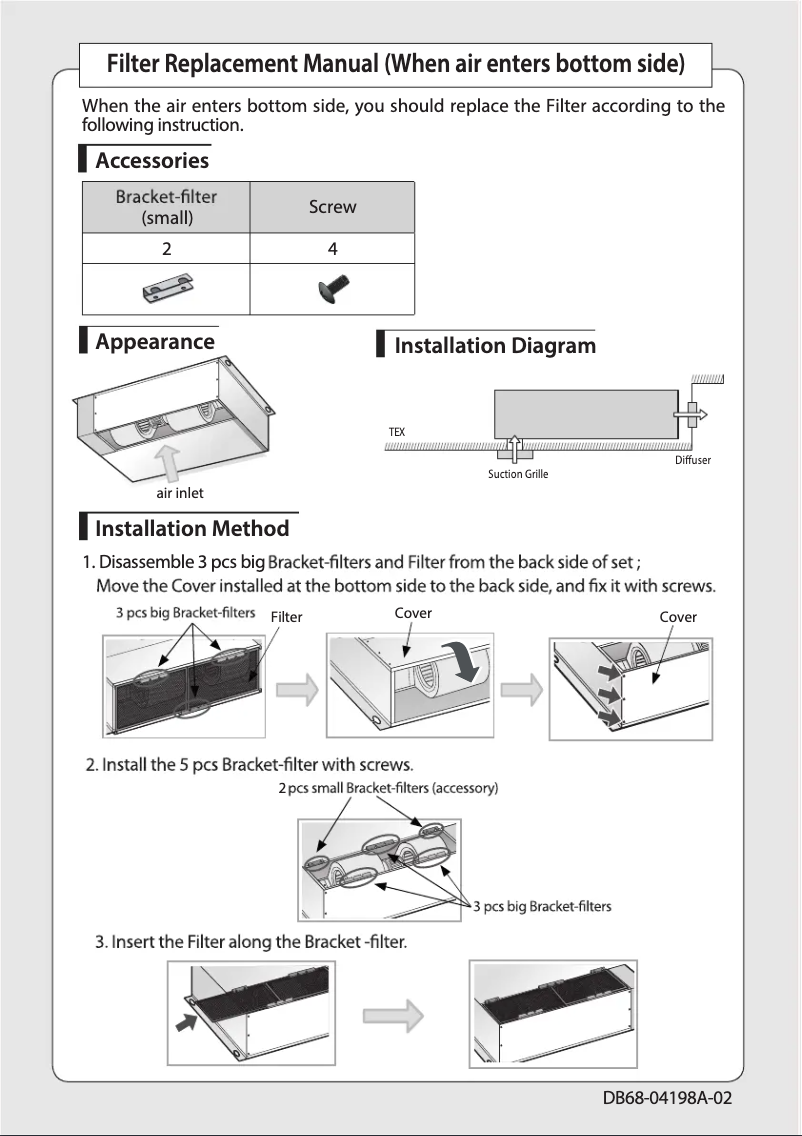 Filter Replacement Manual (When air enters bottom side)

When the air enters bottom side, you should replace the Filter according to the following instruction.

Accessories

| Bracket-filter (small) | Screw |
|---|---|
| 2 | 4 |
| | |

Appearance

air inlet

Installation Diagram

TEX

Suction Grille

Diffuser

Installation Method

1. Disassemble 3 pcs big Bracket-filters and Filter from the back side of set ; Move the Cover installed at the bottom side to the back side, and fix it with screws.

3 pcs big Bracket-filters

Filter

Cover

Cover

2. Install the 5 pcs Bracket-filter with screws.

2 pcs small Bracket-filters (accessory)

3 pcs big Bracket-filters

3. Insert the Filter along the Bracket -filter.

DB68-04198A-02