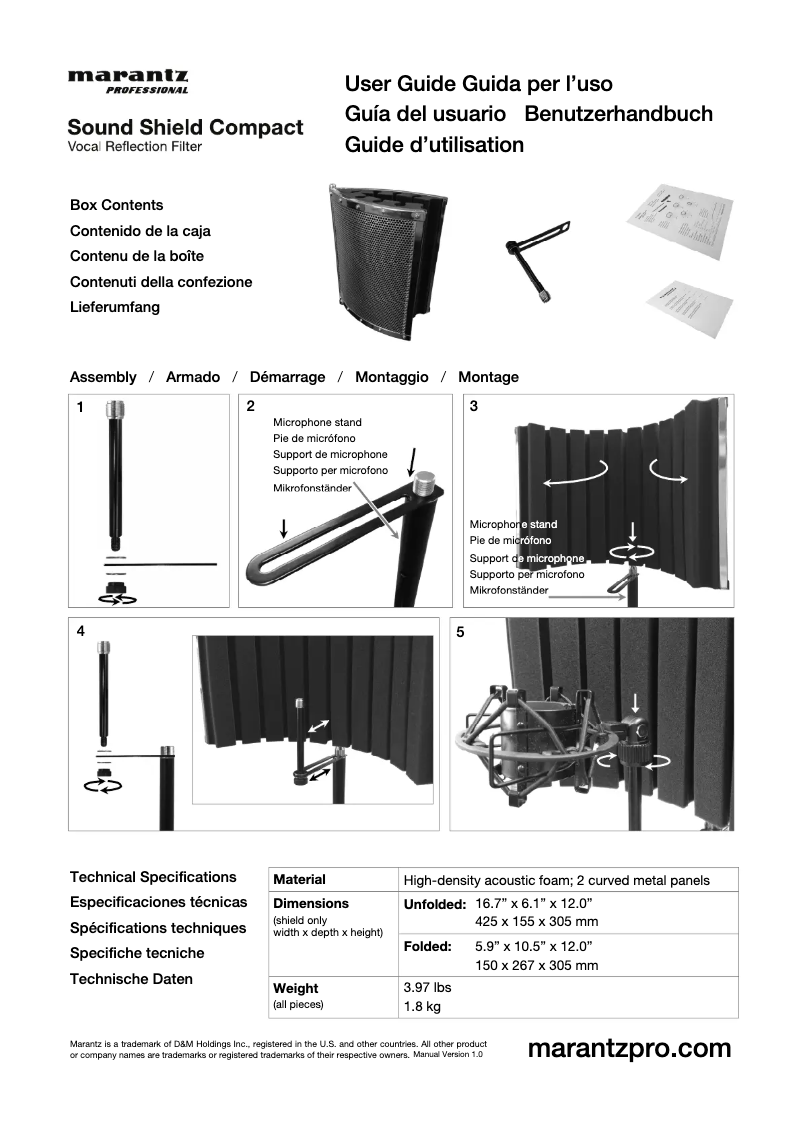 marantz PROFESSIONAL

Sound Shield Compact
Vocal Reflection Filter

User Guide Guida per l'uso
Guía del usuario Benutzerhandbuch
Guide d'utilisation

Box Contents
Contenido de la caja
Contenu de la boîte
Contenuti della confezione
Lieferumfang

Assembly / Armado / Démarrage / Montaggio / Montage

1

2

Microphone stand
Pie de micrófono
Support de microphone
Supporto per microfono
Mikrofonständer

3

Microphone stand
Pie de micrófono
Support de microphone
Supporto per microfono
Mikrofonständer

4

5

Technical Specifications
Especificaciones técnicas
Spécifications techniques
Specifiche tecniche
Technische Daten

| Material | High-density acoustic foam; 2 curved metal panels | |
|---|---|---|
| Dimensions (shield only width x depth x height) | Unfolded: | 16.7" x 6.1" x 12.0" 425 x 155 x 305 mm |
| | Folded: | 5.9" x 10.5" x 12.0" 150 x 267 x 305 mm |
| Weight (all pieces) | 3.97 lbs 1.8 kg | |

Marantz is a trademark of D&M Holdings Inc., registered in the U.S. and other countries. All other product or company names are trademarks or registered trademarks of their respective owners. Manual Version 1.0

marantzpro.com