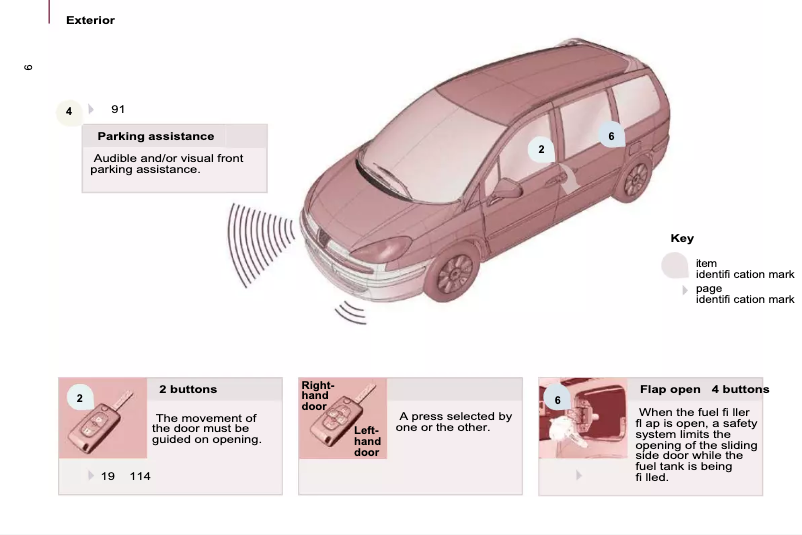 Exterior

6

4 91

Parking assistance

Audible and/or visual front parking assistance.

2

6

Key

item identifi cation mark

page identifi cation mark

2

2 buttons

The movement of the door must be guided on opening.

19 114

Right-hand door

Left-hand door

A press selected by one or the other.

6

Flap open 4 buttons

When the fuel fi ller fl ap is open, a safety system limits the opening of the sliding side door while the fuel tank is being fi lled.