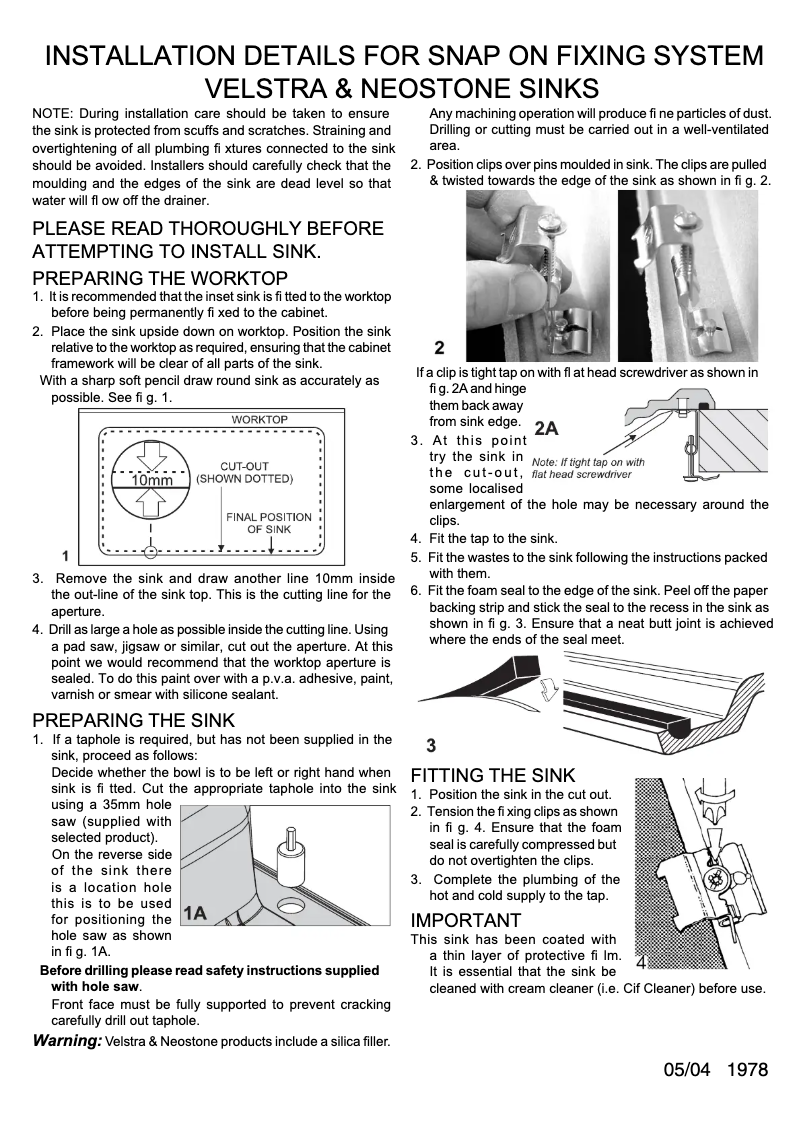 INSTALLATION DETAILS FOR SNAP ON FIXING SYSTEM
VELSTRA & NEOSTONE SINKS

NOTE: During installation care should be taken to ensure the sink is protected from scuffs and scratches. Straining and overtightening of all plumbing fi xtures connected to the sink should be avoided. Installers should carefully check that the moulding and the edges of the sink are dead level so that water will fl ow off the drainer.

PLEASE READ THOROUGHLY BEFORE ATTEMPTING TO INSTALL SINK.

PREPARING THE WORKTOP

1. It is recommended that the inset sink is fi tted to the worktop before being permanently fi xed to the cabinet.
2. Place the sink upside down on worktop. Position the sink relative to the worktop as required, ensuring that the cabinet framework will be clear of all parts of the sink.
With a sharp soft pencil draw round sink as accurately as possible. See fi g. 1.

WORKTOP
10mm
CUT-OUT (SHOWN DOTTED)
FINAL POSITION OF SINK
1

3. Remove the sink and draw another line 10mm inside the out-line of the sink top. This is the cutting line for the aperture.
4. Drill as large a hole as possible inside the cutting line. Using a pad saw, jigsaw or similar, cut out the aperture. At this point we would recommend that the worktop aperture is sealed. To do this paint over with a p.v.a. adhesive, paint, varnish or smear with silicone sealant.

PREPARING THE SINK

1. If a taphole is required, but has not been supplied in the sink, proceed as follows:
Decide whether the bowl is to be left or right hand when sink is fi tted. Cut the appropriate taphole into the sink using a 35mm hole saw (supplied with selected product).
On the reverse side of the sink there is a location hole this is to be used for positioning the hole saw as shown in fi g. 1A.

1A

Before drilling please read safety instructions supplied with hole saw.
Front face must be fully supported to prevent cracking carefully drill out taphole.

Warning: Velstra & Neostone products include a silica filler. Any machining operation will produce fi ne particles of dust. Drilling or cutting must be carried out in a well-ventilated area.

2. Position clips over pins moulded in sink. The clips are pulled & twisted towards the edge of the sink as shown in fi g. 2.

2

If a clip is tight tap on with fl at head screwdriver as shown in fi g. 2A and hinge them back away from sink edge.

2A
Note: If tight tap on with flat head screwdriver

3. At this point try the sink in the cut-out, some localised enlargement of the hole may be necessary around the clips.
4. Fit the tap to the sink.
5. Fit the wastes to the sink following the instructions packed with them.
6. Fit the foam seal to the edge of the sink. Peel off the paper backing strip and stick the seal to the recess in the sink as shown in fi g. 3. Ensure that a neat butt joint is achieved where the ends of the seal meet.

3

FITTING THE SINK

1. Position the sink in the cut out.
2. Tension the fi xing clips as shown in fi g. 4. Ensure that the foam seal is carefully compressed but do not overtighten the clips.
3. Complete the plumbing of the hot and cold supply to the tap.

IMPORTANT

This sink has been coated with a thin layer of protective fi lm. It is essential that the sink be cleaned with cream cleaner (i.e. Cif Cleaner) before use.

4

05/04 1978