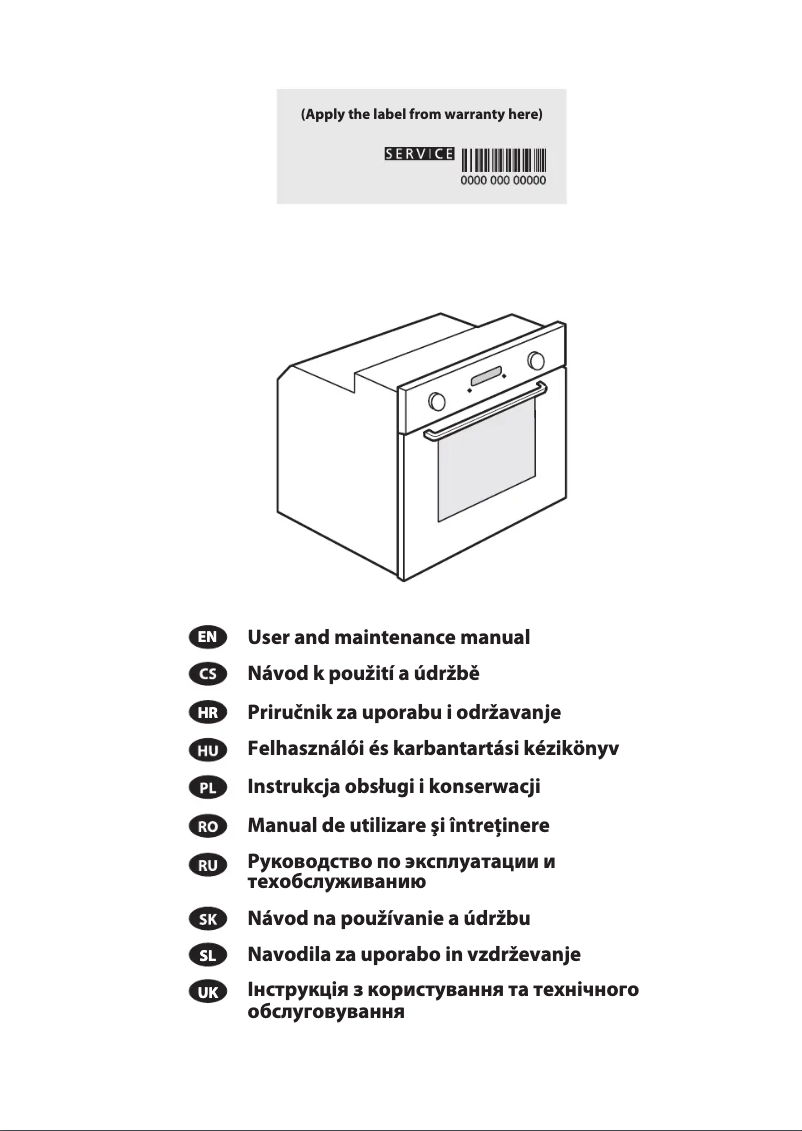 (Apply the label from warranty here)

SERVICE
0000 000 00000

EN User and maintenance manual

CS Návod k použití a údržbě

HR Priručnik za uporabu i održavanje

HU Felhasználói és karbantartási kézikönyv

PL Instrukcja obsługi i konserwacji

RO Manual de utilizare şi întreţinere

RU Руководство по эксплуатации и техобслуживанию

SK Návod na používanie a údržbu

SL Navodila za uporabo in vzdrževanje

UK Інструкція з користування та технічного обслуговування