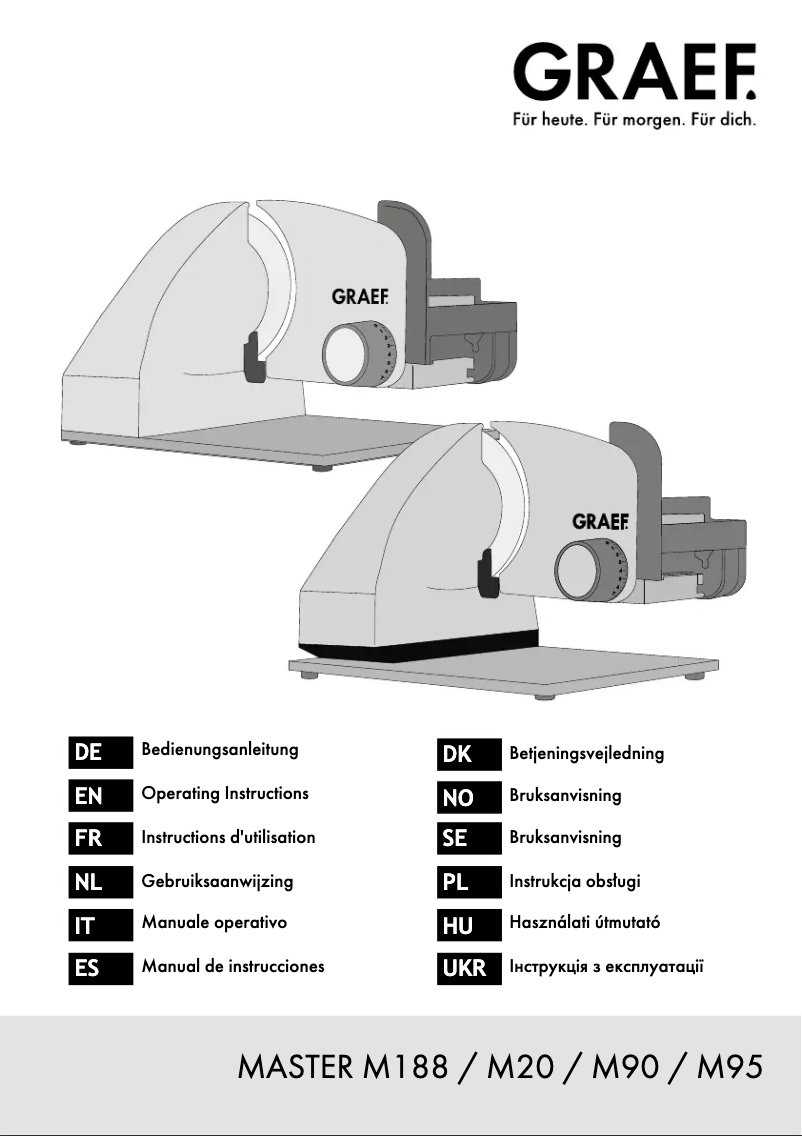 GRAEF.
Für heute. Für morgen. Für dich.

GRAEF.

GRAEF.

DE Bedienungsanleitung
EN Operating Instructions
FR Instructions d'utilisation
NL Gebruiksaanwijzing
IT Manuale operativo
ES Manual de instrucciones

DK Betjeningsvejledning
NO Bruksanvisning
SE Bruksanvisning
PL Instrukcja obsługi
HU Használati útmutató
UKR Інструкція з експлуатації

MASTER M188 / M20 / M90 / M95