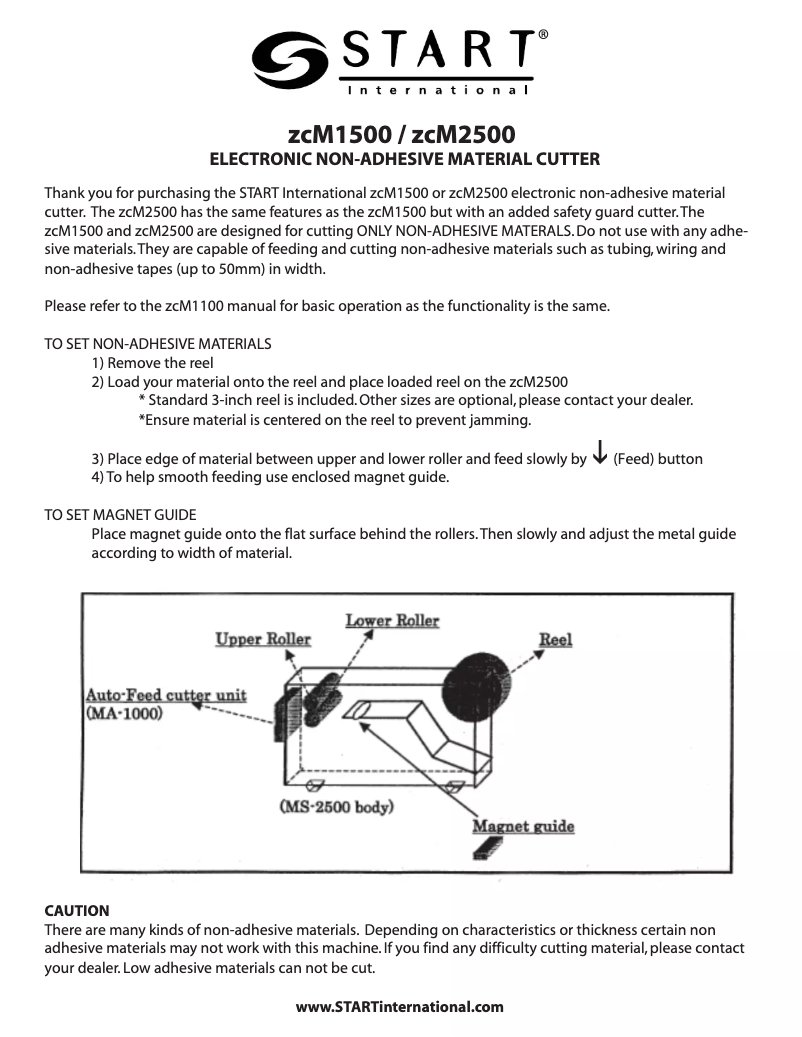 START®
International

zcM1500 / zcM2500
ELECTRONIC NON-ADHESIVE MATERIAL CUTTER

Thank you for purchasing the START International zcM1500 or zcM2500 electronic non-adhesive material cutter. The zcM2500 has the same features as the zcM1500 but with an added safety guard cutter. The zcM1500 and zcM2500 are designed for cutting ONLY NON-ADHESIVE MATERALS. Do not use with any adhesive materials. They are capable of feeding and cutting non-adhesive materials such as tubing, wiring and non-adhesive tapes (up to 50mm) in width.

Please refer to the zcM1100 manual for basic operation as the functionality is the same.

TO SET NON-ADHESIVE MATERIALS
1) Remove the reel
2) Load your material onto the reel and place loaded reel on the zcM2500
* Standard 3-inch reel is included. Other sizes are optional, please contact your dealer.
*Ensure material is centered on the reel to prevent jamming.

3) Place edge of material between upper and lower roller and feed slowly by ↓ (Feed) button
4) To help smooth feeding use enclosed magnet guide.

TO SET MAGNET GUIDE
Place magnet guide onto the flat surface behind the rollers. Then slowly and adjust the metal guide according to width of material.

Lower Roller
Upper Roller
Reel
Auto-Feed cutter unit (MA-1000)
(MS-2500 body)
Magnet guide

CAUTION
There are many kinds of non-adhesive materials. Depending on characteristics or thickness certain non adhesive materials may not work with this machine. If you find any difficulty cutting material, please contact your dealer. Low adhesive materials can not be cut.

www.STARTinternational.com