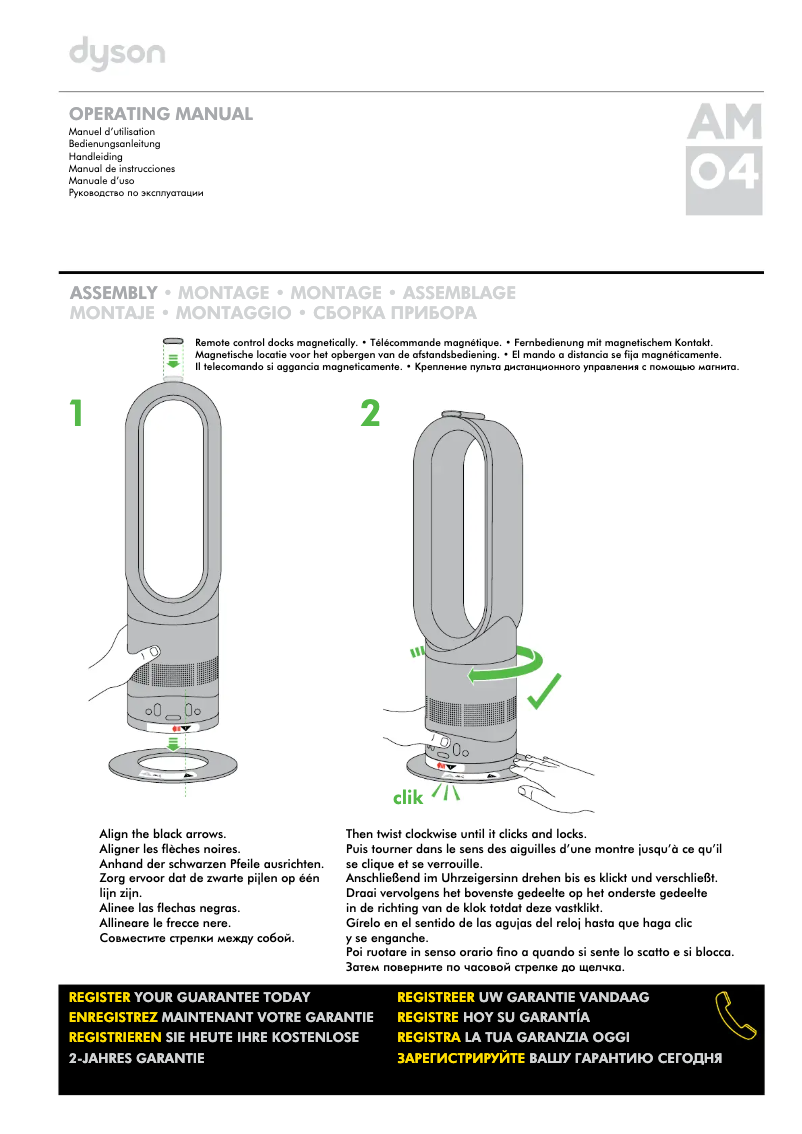 dyson

OPERATING MANUAL
Manuel d'utilisation
Bedienungsanleitung
Handleiding
Manual de instrucciones
Manuale d'uso
Руководство по эксплуатации

AM
04

ASSEMBLY • MONTAGE • MONTAGE • ASSEMBLAGE
MONTAJE • MONTAGGIO • СБОРКА ПРИБОРА

Remote control docks magnetically. • Télécommande magnétique. • Fernbedienung mit magnetischem Kontakt. Magnetische locatie voor het opbergen van de afstandsbediening. • El mando a distancia se fija magnéticamente. Il telecomando si aggancia magneticamente. • Крепление пульта дистанционного управления с помощью магнита.

1

2

clik

Align the black arrows.
Aligner les flèches noires.
Anhand der schwarzen Pfeile ausrichten.
Zorg ervoor dat de zwarte pijlen op één lijn zijn.
Alinee las flechas negras.
Allineare le frecce nere.
Совместите стрелки между собой.

Then twist clockwise until it clicks and locks.
Puis tourner dans le sens des aiguilles d'une montre jusqu'à ce qu'il se clique et se verrouille.
Anschließend im Uhrzeigersinn drehen bis es klickt und verschließt.
Draai vervolgens het bovenste gedeelte op het onderste gedeelte in de richting van de klok totdat deze vastklikt.
Gírelo en el sentido de las agujas del reloj hasta que haga clic y se enganche.
Poi ruotare in senso orario fino a quando si sente lo scatto e si blocca.
Затем поверните по часовой стрелке до щелчка.

REGISTER YOUR GUARANTEE TODAY
ENREGISTREZ MAINTENANT VOTRE GARANTIE
REGISTRIEREN SIE HEUTE IHRE KOSTENLOSE 2-JAHRES GARANTIE

REGISTREER UW GARANTIE VANDAAG
REGISTRE HOY SU GARANTÍA
REGISTRA LA TUA GARANZIA OGGI
ЗАРЕГИСТРИРУЙТЕ ВАШУ ГАРАНТИЮ СЕГОДНЯ