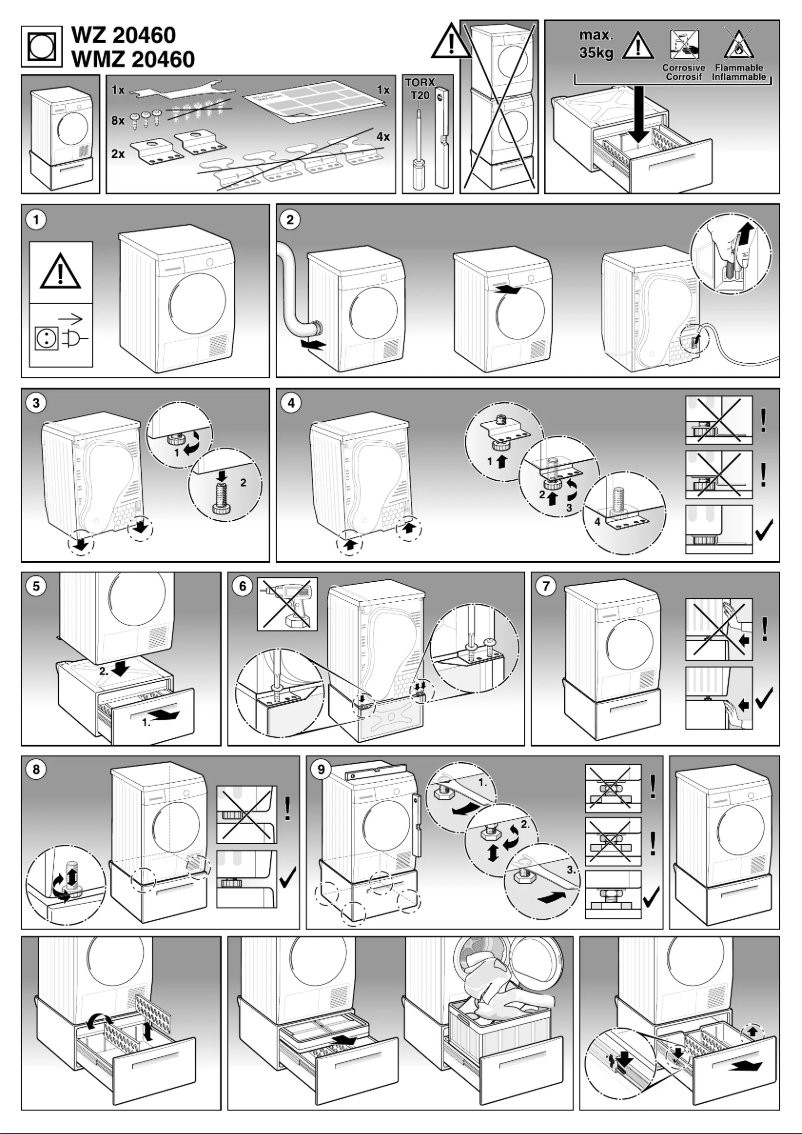 WZ 20460
WMZ 20460

1x
8x
2x
1x
4x

TORX
T20

max.
35kg

Corrosive
Corrosif

Flammable
Inflammable

1

2

3
1
2

4
1
2
3
4

5
2.
1.

6

7

8

9
1.
2.
3.