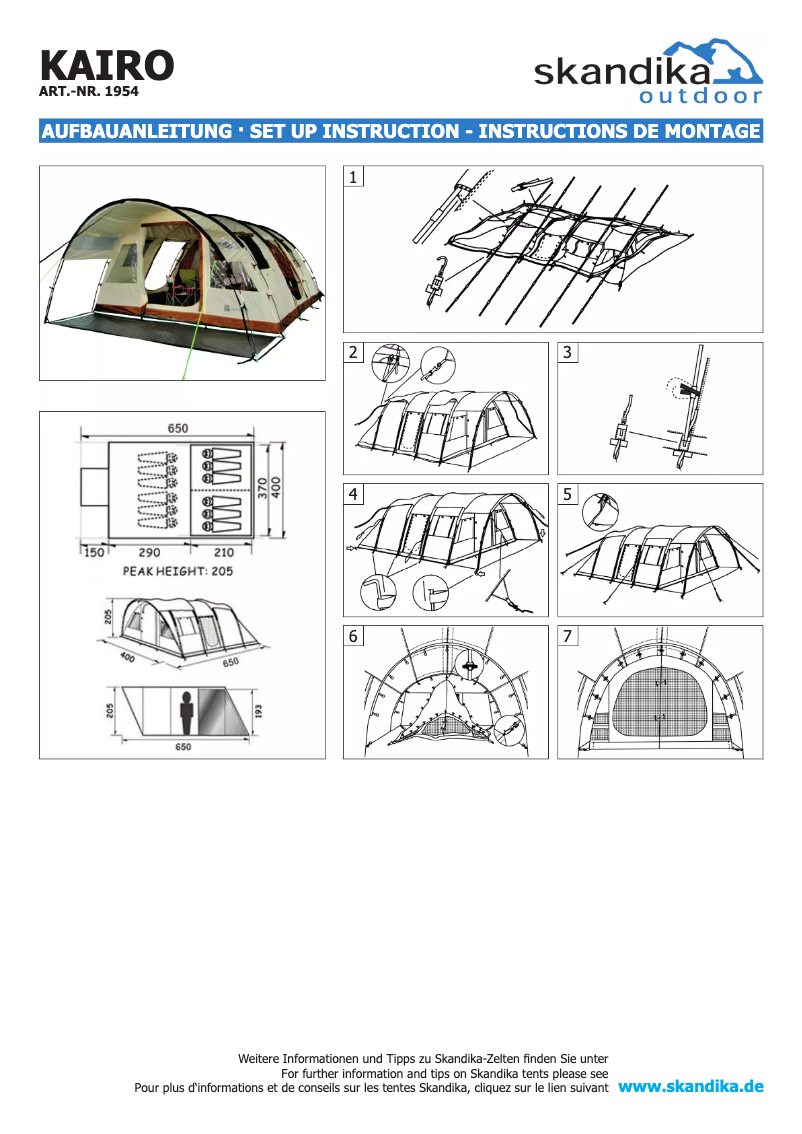 KAIRO
ART.-NR. 1954

skandika
outdoor

AUFBAUANLEITUNG · SET UP INSTRUCTION - INSTRUCTIONS DE MONTAGE

650
370
400
150
290
210
PEAK HEIGHT: 205

205
400
650

205
193
650

1
2
3
4
5
6
7

Weitere Informationen und Tipps zu Skandika-Zelten finden Sie unter
For further information and tips on Skandika tents please see
Pour plus d'informations et de conseils sur les tentes Skandika, cliquez sur le lien suivant www.skandika.de