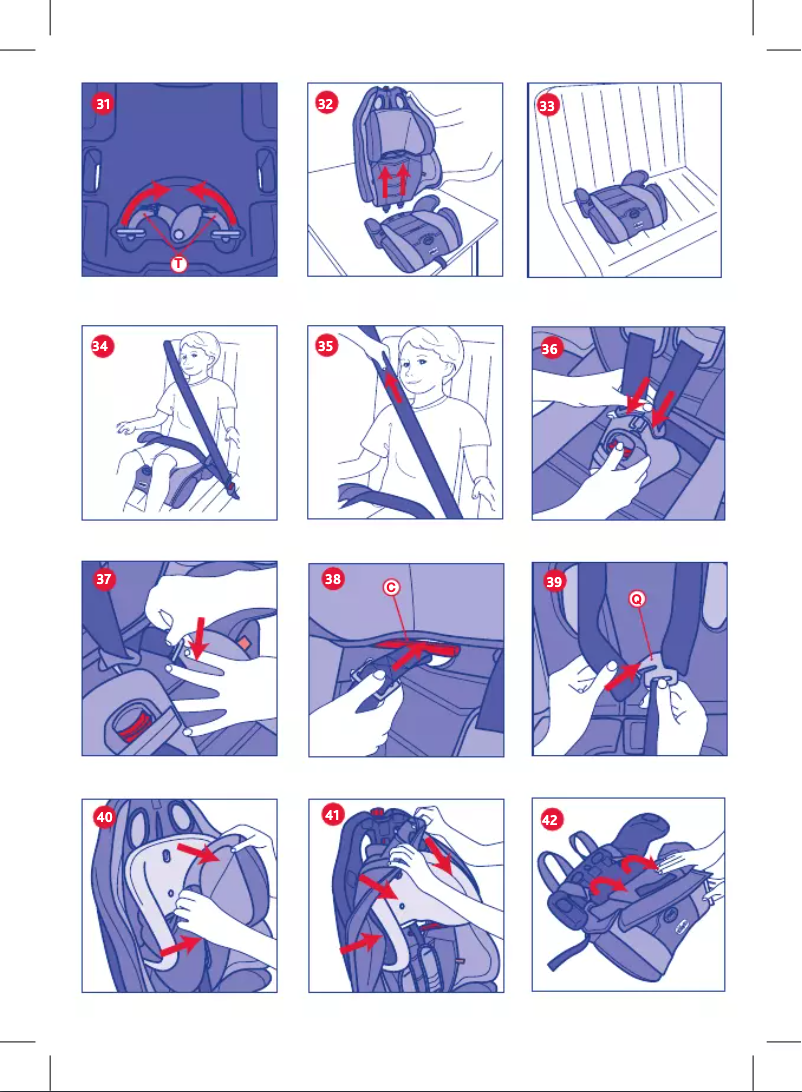 31
T
32
33
34
35
36
37
38
C
39
Q
40
41
42