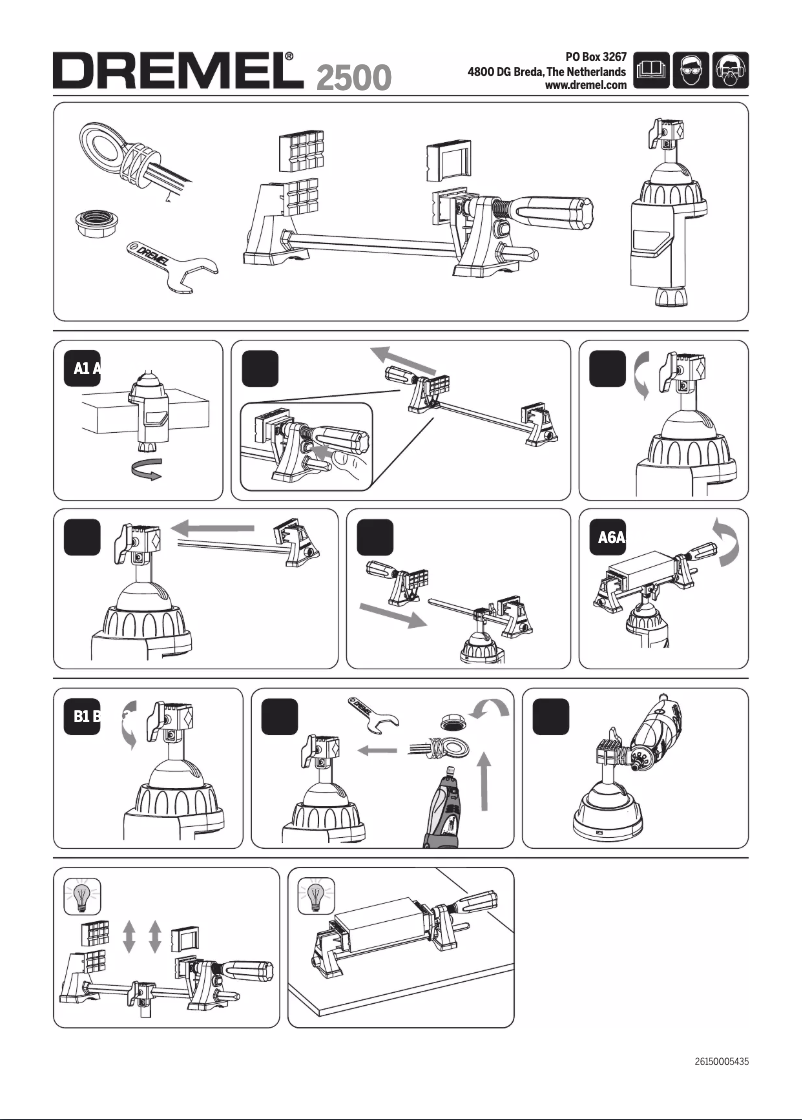 DREMEL® 2500

PO Box 3267
4800 DG Breda, The Netherlands
www.dremel.com

DREMEL

A1 A

A6A

B1 B

26150005435