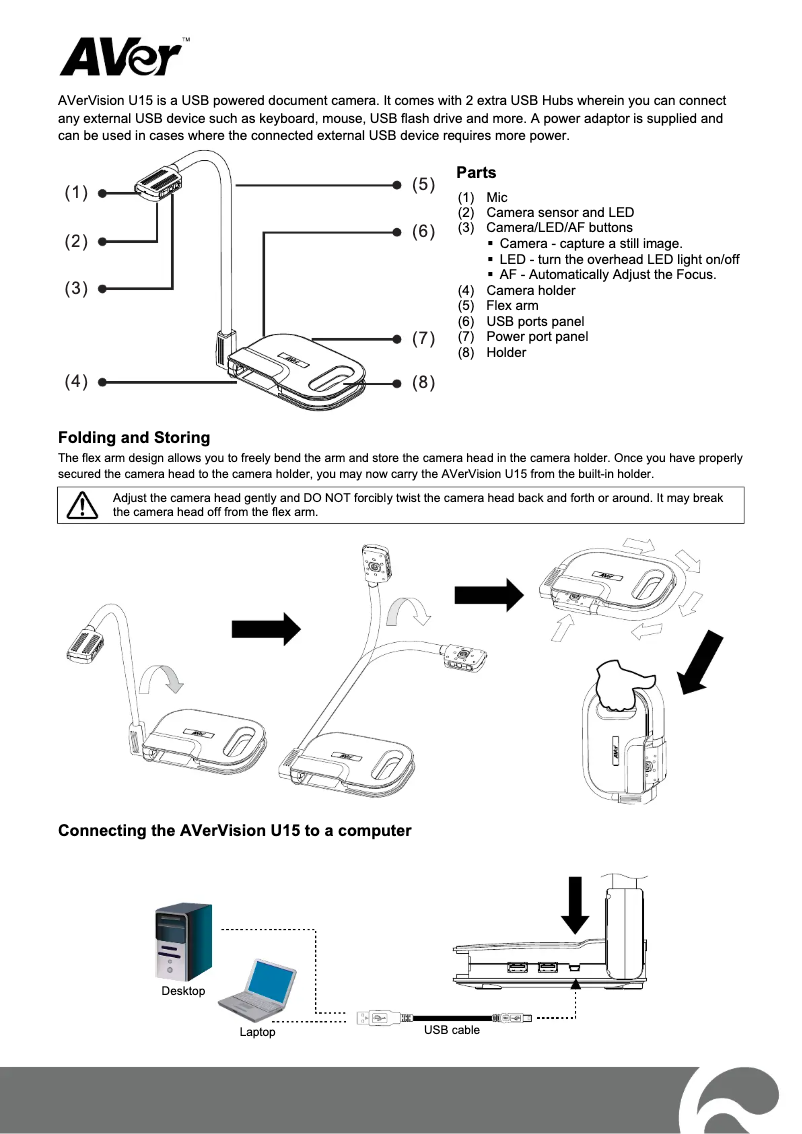 AVer™

AVerVision U15 is a USB powered document camera. It comes with 2 extra USB Hubs wherein you can connect any external USB device such as keyboard, mouse, USB flash drive and more. A power adaptor is supplied and can be used in cases where the connected external USB device requires more power.

(1)
(2)
(3)
(4)
(5)
(6)
(7)
(8)

AVer

Parts
(1) Mic
(2) Camera sensor and LED
(3) Camera/LED/AF buttons
▪ Camera - capture a still image.
▪ LED - turn the overhead LED light on/off
▪ AF - Automatically Adjust the Focus.
(4) Camera holder
(5) Flex arm
(6) USB ports panel
(7) Power port panel
(8) Holder

Folding and Storing
The flex arm design allows you to freely bend the arm and store the camera head in the camera holder. Once you have properly secured the camera head to the camera holder, you may now carry the AVerVision U15 from the built-in holder.

Adjust the camera head gently and DO NOT forcibly twist the camera head back and forth or around. It may break the camera head off from the flex arm.

AVer
AVer
AVer
AVer

Connecting the AVerVision U15 to a computer

Desktop
Laptop
USB cable