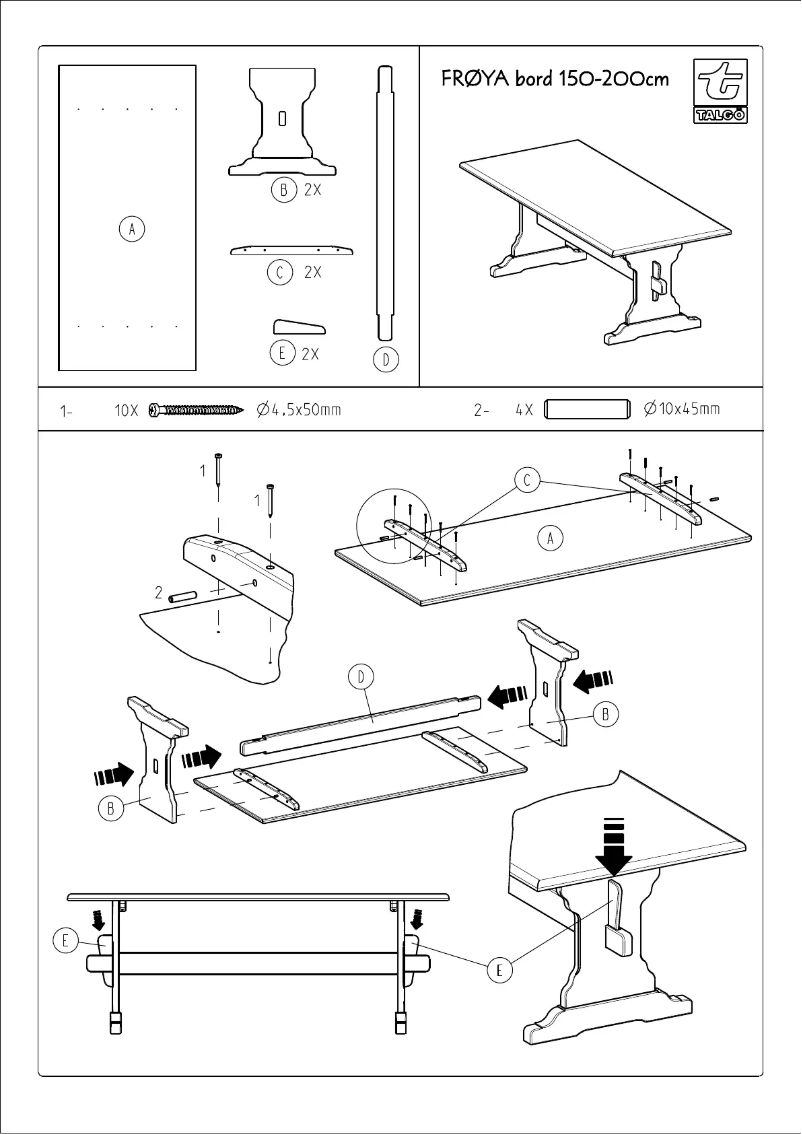 A

B 2X

C 2X

E 2X

D

FRØYA bord 150-200cm

TALGØ

1- 10X Ø4,5x50mm

2- 4X Ø10x45mm

1

1

2

C

A

D

B

B

E

E