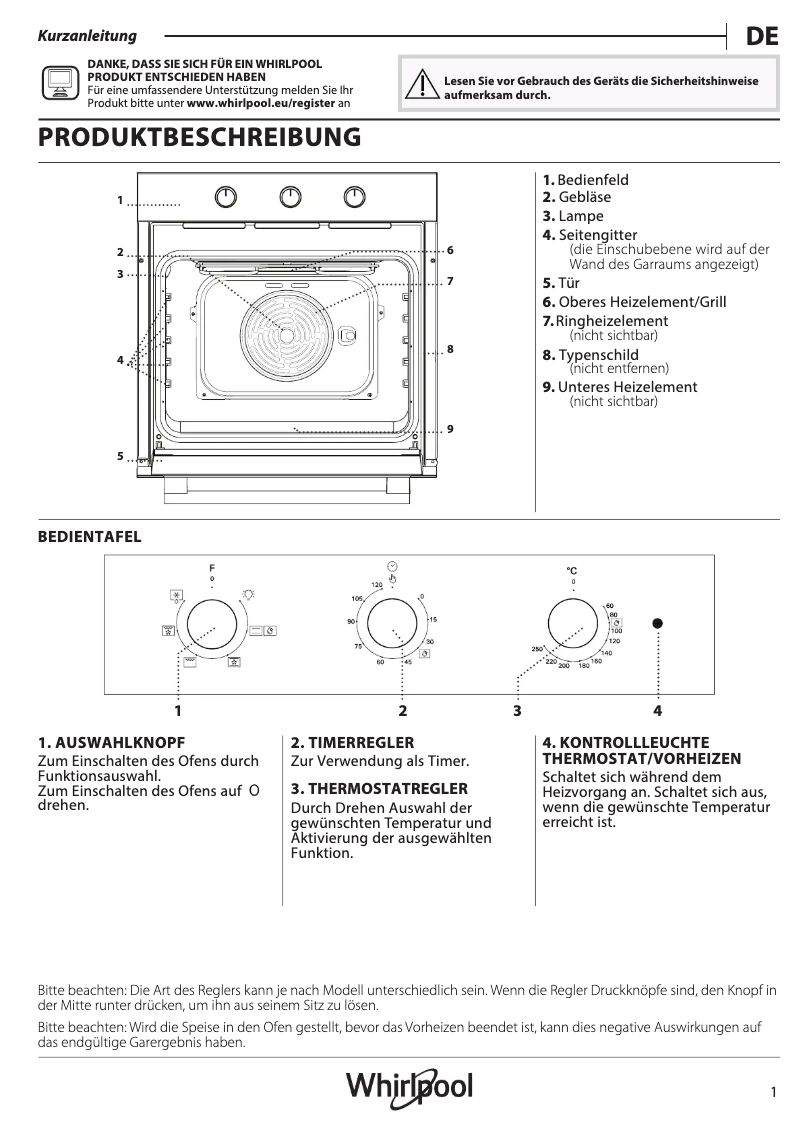 Kurzanleitung

DE

DANKE, DASS SIE SICH FÜR EIN WHIRLPOOL PRODUKT ENTSCHIEDEN HABEN
Für eine umfassendere Unterstützung melden Sie Ihr Produkt bitte unter www.whirlpool.eu/register an

Lesen Sie vor Gebrauch des Geräts die Sicherheitshinweise aufmerksam durch.

PRODUKTBESCHREIBUNG

1
2
3
4
5
6
7
8
9

1. Bedienfeld
2. Gebläse
3. Lampe
4. Seitengitter
(die Einschubebene wird auf der Wand des Garraums angezeigt)
5. Tür
6. Oberes Heizelement/Grill
7. Ringheizelement
(nicht sichtbar)
8. Typenschild
(nicht entfernen)
9. Unteres Heizelement
(nicht sichtbar)

BEDIENTAFEL

F
0
120
105
90
75
60
45
30
15
0
°C
0
60
80
100
120
140
160
180
200
220
250

1 2 3 4

1. AUSWAHLKNOPF
Zum Einschalten des Ofens durch Funktionsauswahl.
Zum Einschalten des Ofens auf O drehen.

2. TIMERREGLER
Zur Verwendung als Timer.

3. THERMOSTATREGLER
Durch Drehen Auswahl der gewünschten Temperatur und Aktivierung der ausgewählten Funktion.

4. KONTROLLLEUCHTE THERMOSTAT/VORHEIZEN
Schaltet sich während dem Heizvorgang an. Schaltet sich aus, wenn die gewünschte Temperatur erreicht ist.

Bitte beachten: Die Art des Reglers kann je nach Modell unterschiedlich sein. Wenn die Regler Druckknöpfe sind, den Knopf in der Mitte runter drücken, um ihn aus seinem Sitz zu lösen.

Bitte beachten: Wird die Speise in den Ofen gestellt, bevor das Vorheizen beendet ist, kann dies negative Auswirkungen auf das endgültige Garergebnis haben.

Whirlpool

1