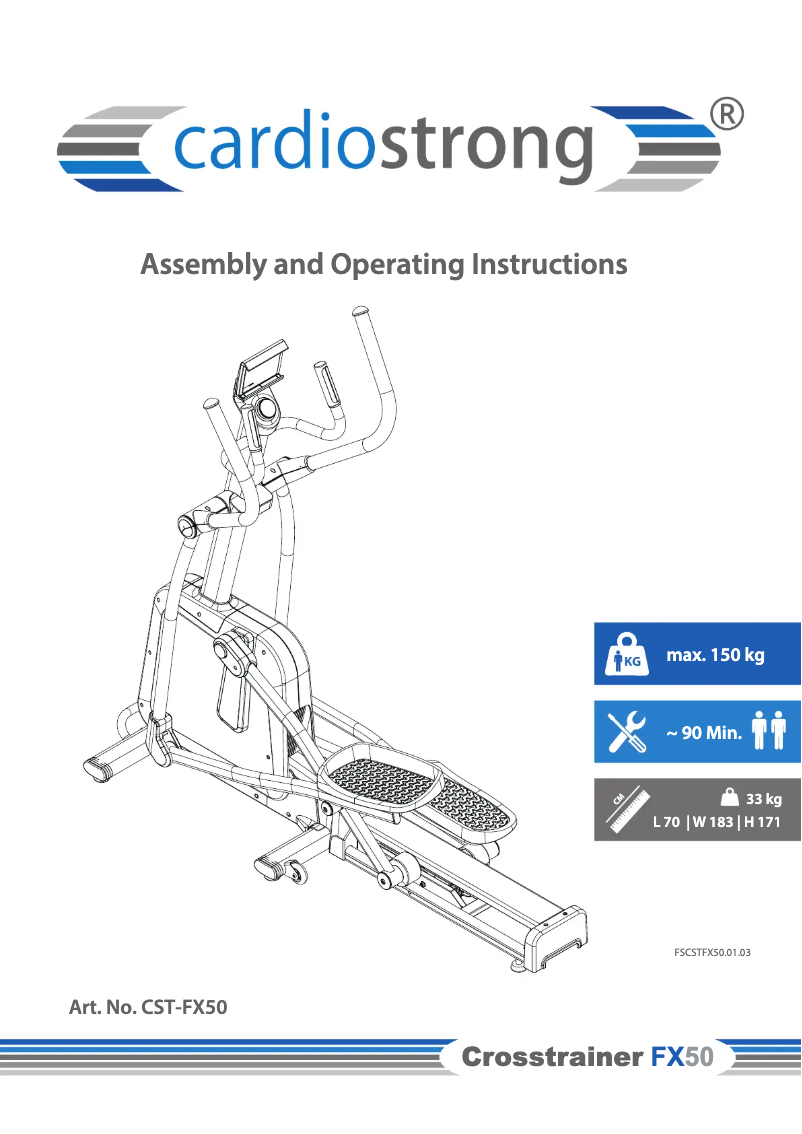 cardiostrong®

Assembly and Operating Instructions

KG max. 150 kg

~ 90 Min.

CM 33 kg
L 70 | W 183 | H 171

FSCSTFX50.01.03

Art. No. CST-FX50

Crosstrainer FX50