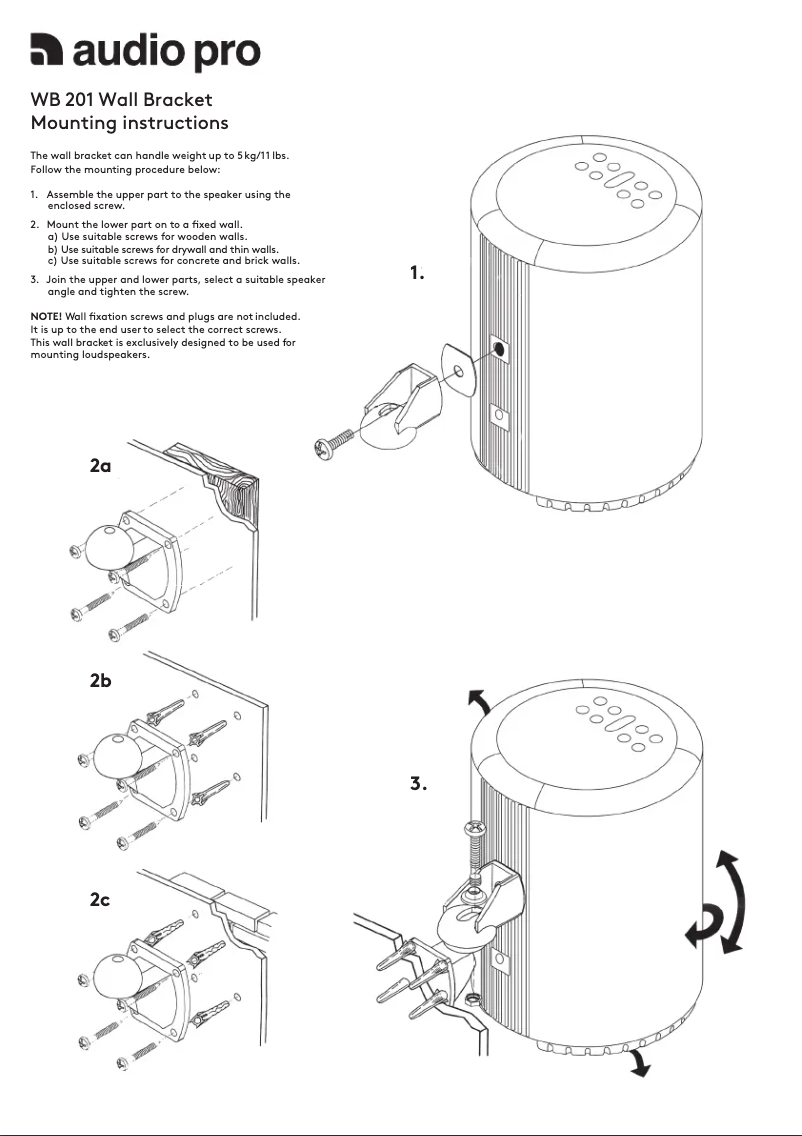 audio pro

WB 201 Wall Bracket
Mounting instructions

The wall bracket can handle weight up to 5 kg/11 lbs.
Follow the mounting procedure below:

1. Assemble the upper part to the speaker using the enclosed screw.

2. Mount the lower part on to a fixed wall.
a) Use suitable screws for wooden walls.
b) Use suitable screws for drywall and thin walls.
c) Use suitable screws for concrete and brick walls.

3. Join the upper and lower parts, select a suitable speaker angle and tighten the screw.

NOTE! Wall fixation screws and plugs are not included.
It is up to the end user to select the correct screws.
This wall bracket is exclusively designed to be used for mounting loudspeakers.

1.

2a

2b

2c

3.