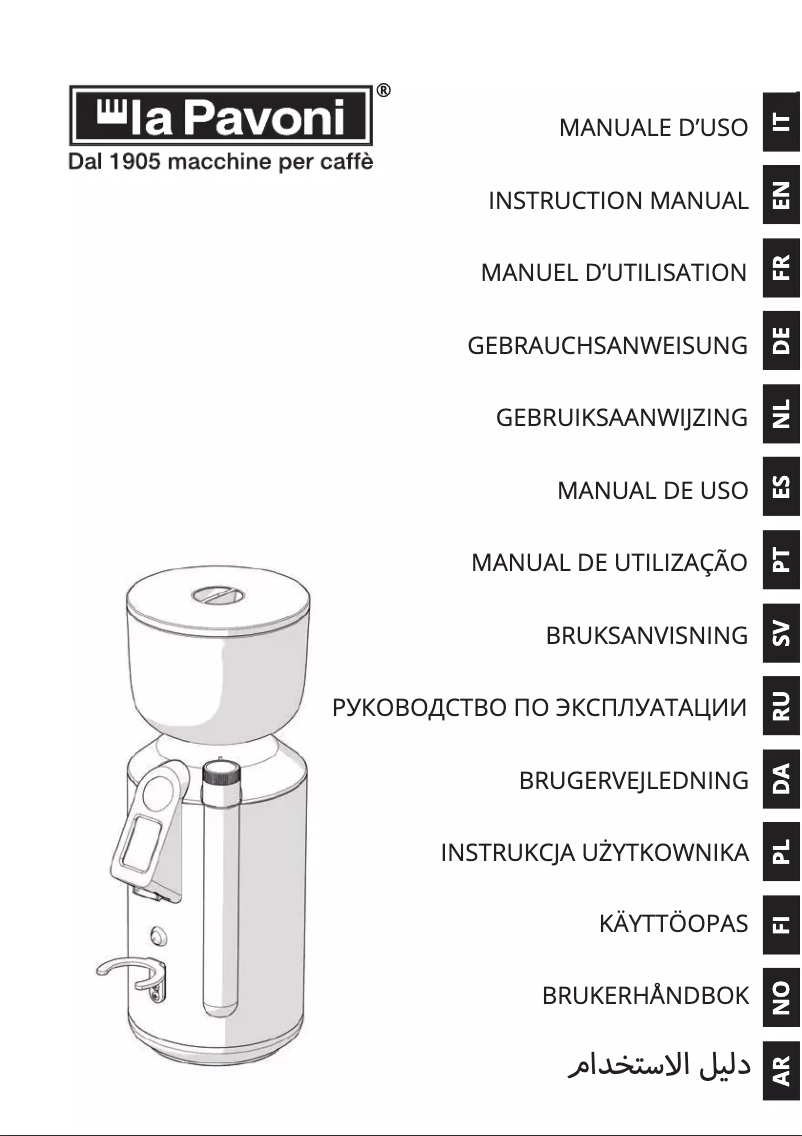 la Pavoni®
Dal 1905 macchine per caffè

MANUALE D'USO IT
INSTRUCTION MANUAL EN
MANUEL D'UTILISATION FR
GEBRAUCHSANWEISUNG DE
GEBRUIKSAANWIJZING NL
MANUAL DE USO ES
MANUAL DE UTILIZAÇÃO PT
BRUKSANVISNING SV
РУКОВОДСТВО ПО ЭКСПЛУАТАЦИИ RU
BRUGERVEJLEDNING DA
INSTRUKCJA UŻYTKOWNIKA PL
KÄYTTÖOPAS FI
BRUKERHÅNDBOK NO
دليل الاستخدام AR