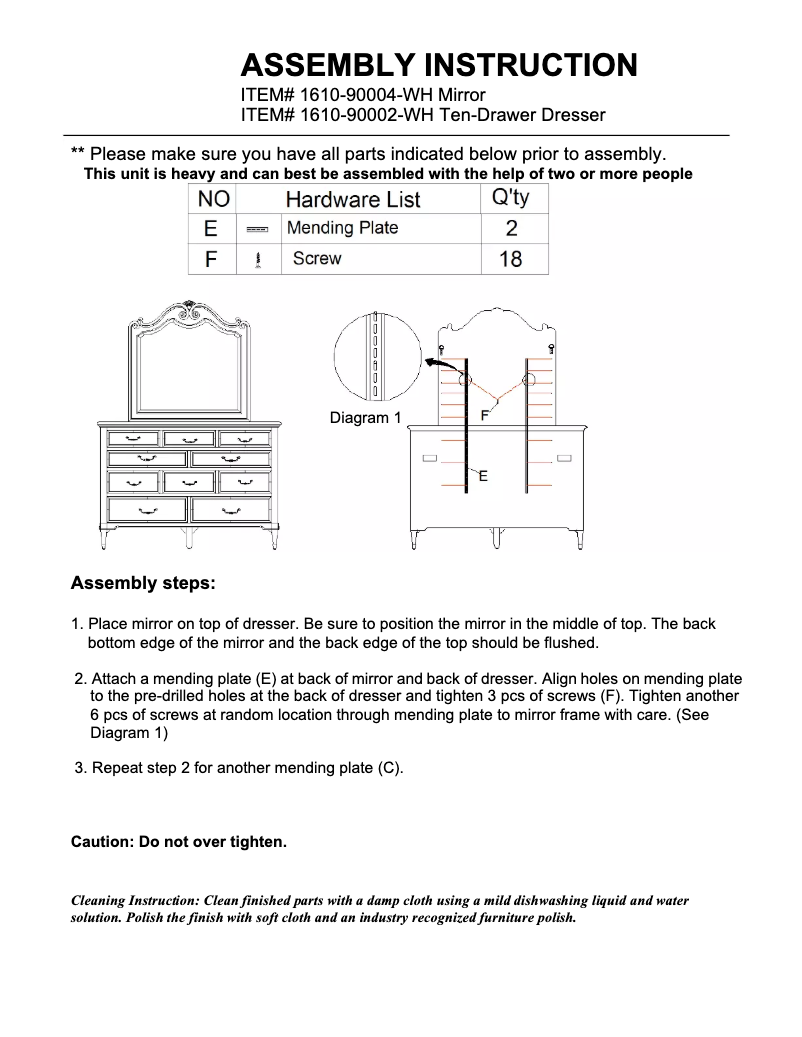 ASSEMBLY INSTRUCTION
ITEM# 1610-90004-WH Mirror
ITEM# 1610-90002-WH Ten-Drawer Dresser

** Please make sure you have all parts indicated below prior to assembly.
This unit is heavy and can best be assembled with the help of two or more people

| NO | | Hardware List | Q'ty |
|---|---|---|---|
| E | | Mending Plate | 2 |
| F | | Screw | 18 |

Diagram 1

F

E

Assembly steps:

1. Place mirror on top of dresser. Be sure to position the mirror in the middle of top. The back bottom edge of the mirror and the back edge of the top should be flushed.

2. Attach a mending plate (E) at back of mirror and back of dresser. Align holes on mending plate to the pre-drilled holes at the back of dresser and tighten 3 pcs of screws (F). Tighten another 6 pcs of screws at random location through mending plate to mirror frame with care. (See Diagram 1)

3. Repeat step 2 for another mending plate (C).

Caution: Do not over tighten.

Cleaning Instruction: Clean finished parts with a damp cloth using a mild dishwashing liquid and water solution. Polish the finish with soft cloth and an industry recognized furniture polish.