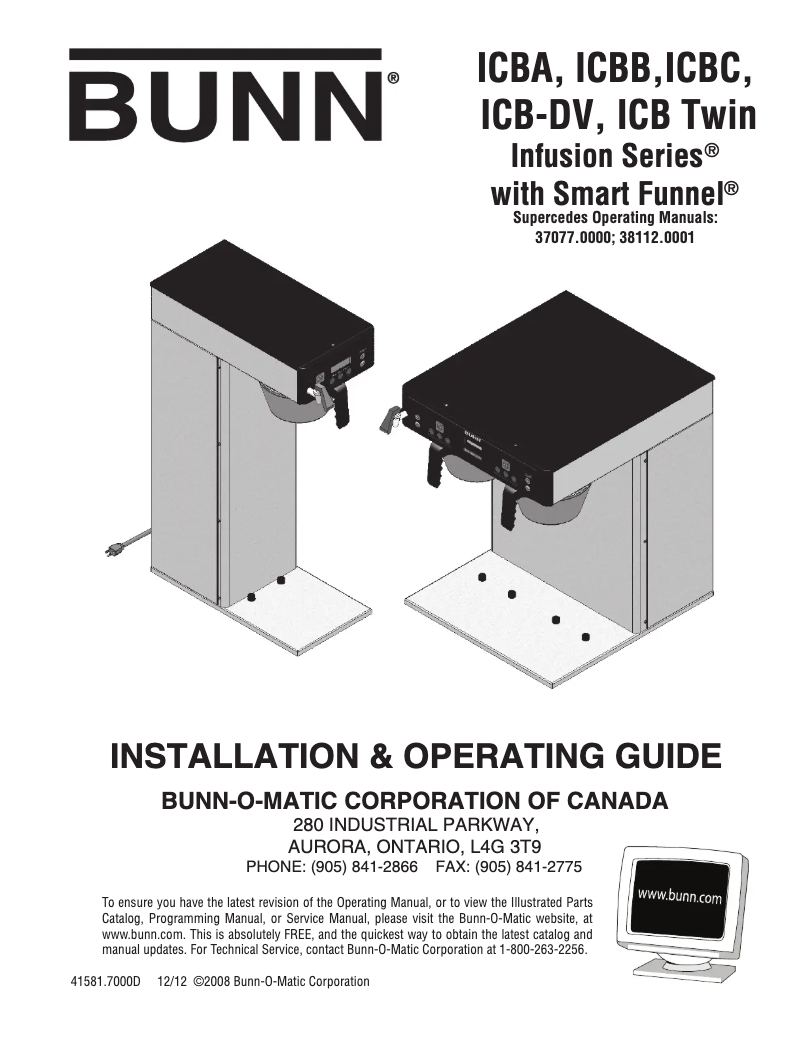 BUNN®

ICBA, ICBB,ICBC, ICB-DV, ICB Twin
Infusion Series®
with Smart Funnel®
Supercedes Operating Manuals:
37077.0000; 38112.0001

INSTALLATION & OPERATING GUIDE

BUNN-O-MATIC CORPORATION OF CANADA
280 INDUSTRIAL PARKWAY,
AURORA, ONTARIO, L4G 3T9
PHONE: (905) 841-2866 FAX: (905) 841-2775

To ensure you have the latest revision of the Operating Manual, or to view the Illustrated Parts Catalog, Programming Manual, or Service Manual, please visit the Bunn-O-Matic website, at www.bunn.com. This is absolutely FREE, and the quickest way to obtain the latest catalog and manual updates. For Technical Service, contact Bunn-O-Matic Corporation at 1-800-263-2256.

www.bunn.com

41581.7000D 12/12 ©2008 Bunn-O-Matic Corporation