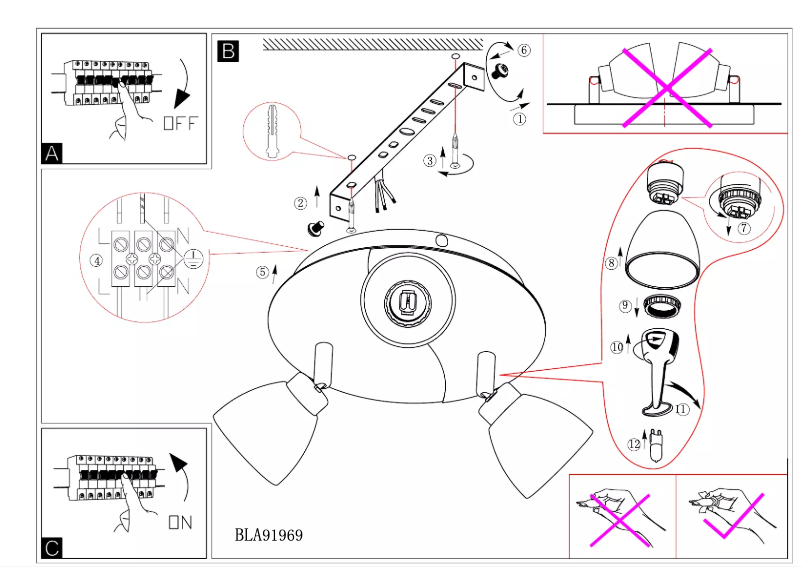 OFF

A

B

⑥

①

③

②

L N

④

L N

⑤

⑦

⑧

⑨

⑩

⑪

⑫

ON

C

BLA91969