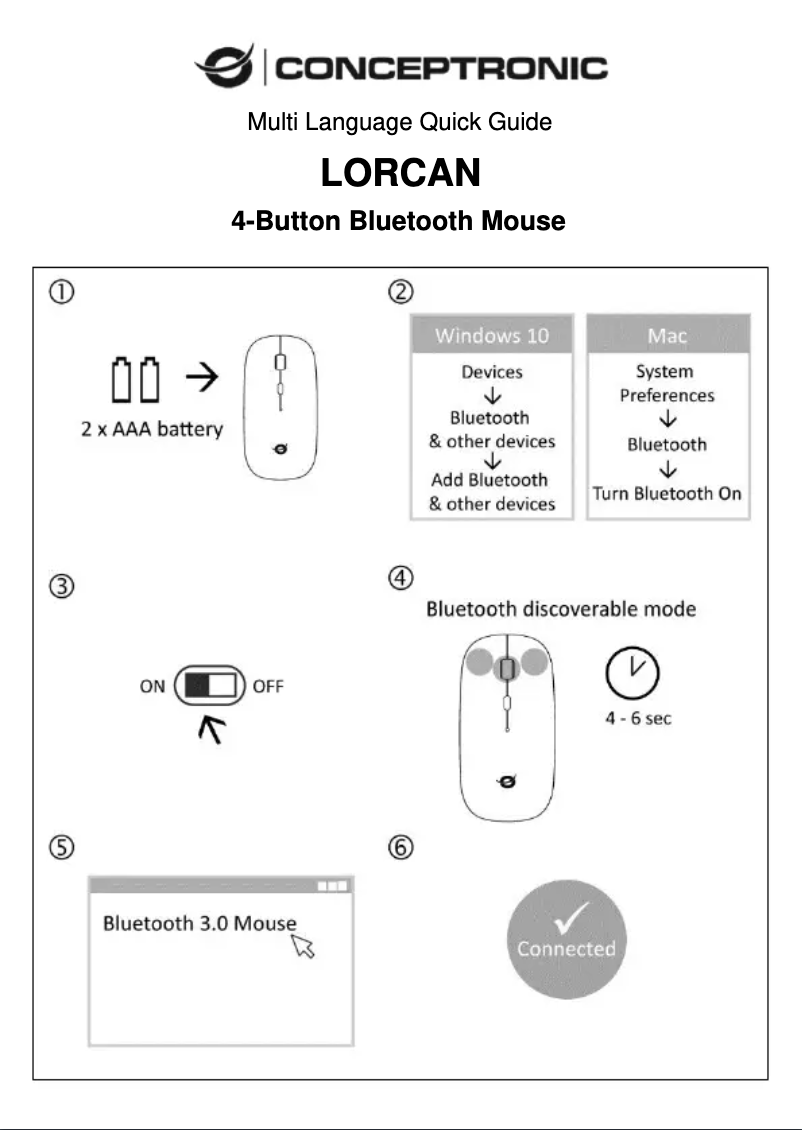 CONCEPTRONIC

Multi Language Quick Guide

LORCAN

4-Button Bluetooth Mouse

①

2 x AAA battery

②

Windows 10

Devices
↓
Bluetooth & other devices
↓
Add Bluetooth & other devices

Mac

System Preferences
↓
Bluetooth
↓
Turn Bluetooth On

③

ON OFF

④

Bluetooth discoverable mode

4 - 6 sec

⑤

Bluetooth 3.0 Mouse

⑥

Connected