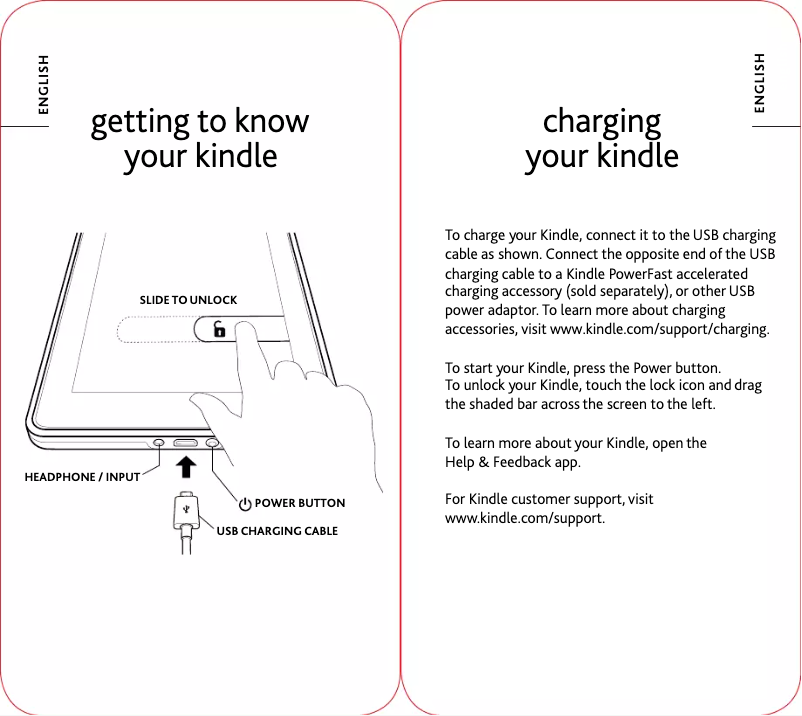 ENGLISH

getting to know your kindle

SLIDE TO UNLOCK

HEADPHONE / INPUT

POWER BUTTON

USB CHARGING CABLE

ENGLISH

charging your kindle

To charge your Kindle, connect it to the USB charging cable as shown. Connect the opposite end of the USB charging cable to a Kindle PowerFast accelerated charging accessory (sold separately), or other USB power adaptor. To learn more about charging accessories, visit www.kindle.com/support/charging.

To start your Kindle, press the Power button. To unlock your Kindle, touch the lock icon and drag the shaded bar across the screen to the left.

To learn more about your Kindle, open the Help & Feedback app.

For Kindle customer support, visit www.kindle.com/support.