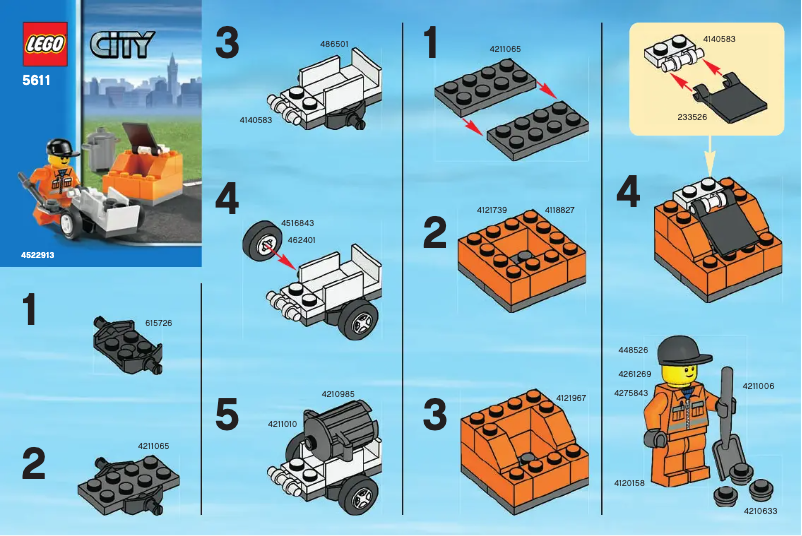 LEGO
CITY
5611
4522913

1
615726

2
4211065

3
486501
4140583

4
4516843
462401

5
4210985
4211010

1
4211065

2
4121739
4118827

3
4121967

4140583
233526

4

448526
4261269
4275843
4211006
4120158
4210633