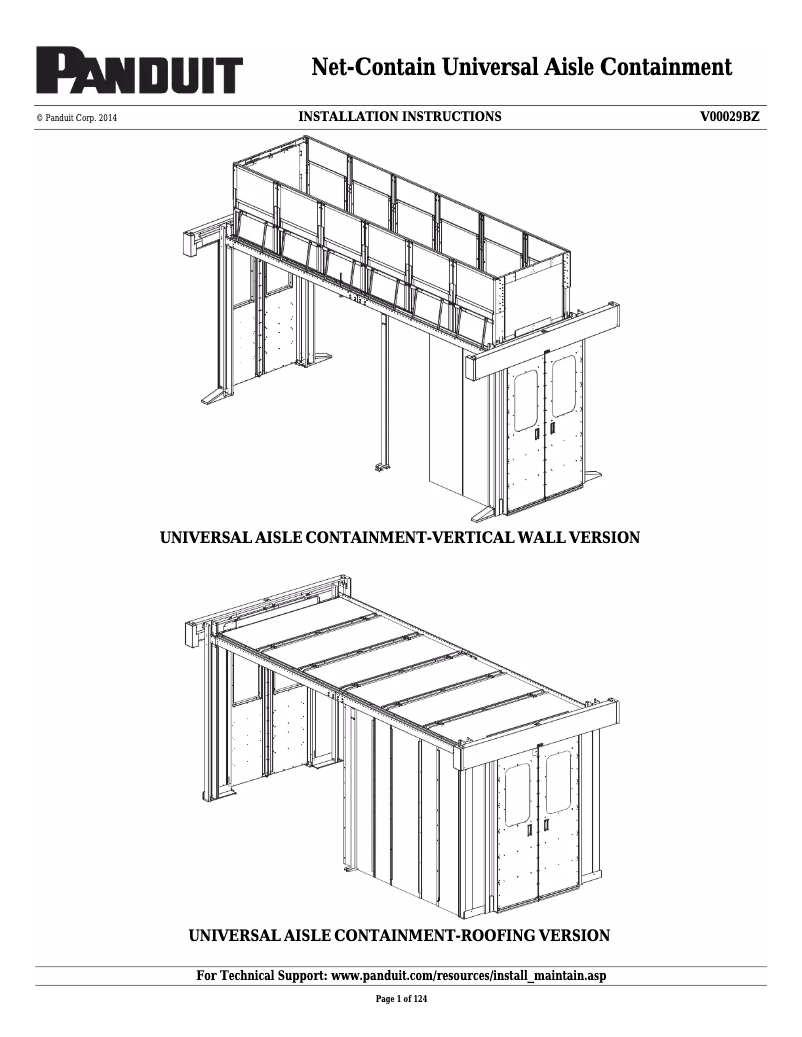 PANDUIT

Net-Contain Universal Aisle Containment

© Panduit Corp. 2014

INSTALLATION INSTRUCTIONS

V00029BZ

UNIVERSAL AISLE CONTAINMENT-VERTICAL WALL VERSION

UNIVERSAL AISLE CONTAINMENT-ROOFING VERSION

For Technical Support: www.panduit.com/resources/install_maintain.asp

Page 1 of 124