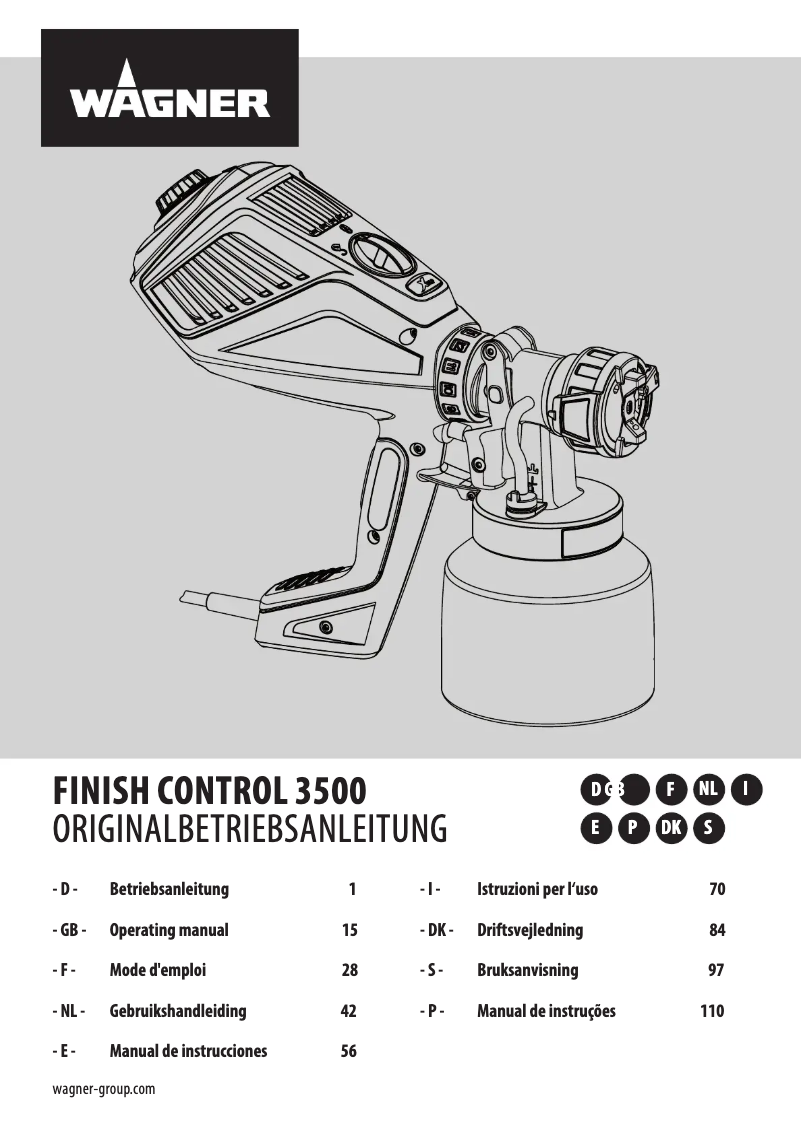 WAGNER

FINISH CONTROL 3500
ORIGINALBETRIEBSANLEITUNG

D GB F NL I
E P DK S

| - D - | Betriebsanleitung | 1 |
|---|---|---|
| - GB - | Operating manual | 15 |
| - F - | Mode d'emploi | 28 |
| - NL - | Gebruikshandleiding | 42 |
| - E - | Manual de instrucciones | 56 |

| - I - | Istruzioni per l'uso | 70 |
|---|---|---|
| - DK - | Driftsvejledning | 84 |
| - S - | Bruksanvisning | 97 |
| - P - | Manual de instruções | 110 |

wagner-group.com