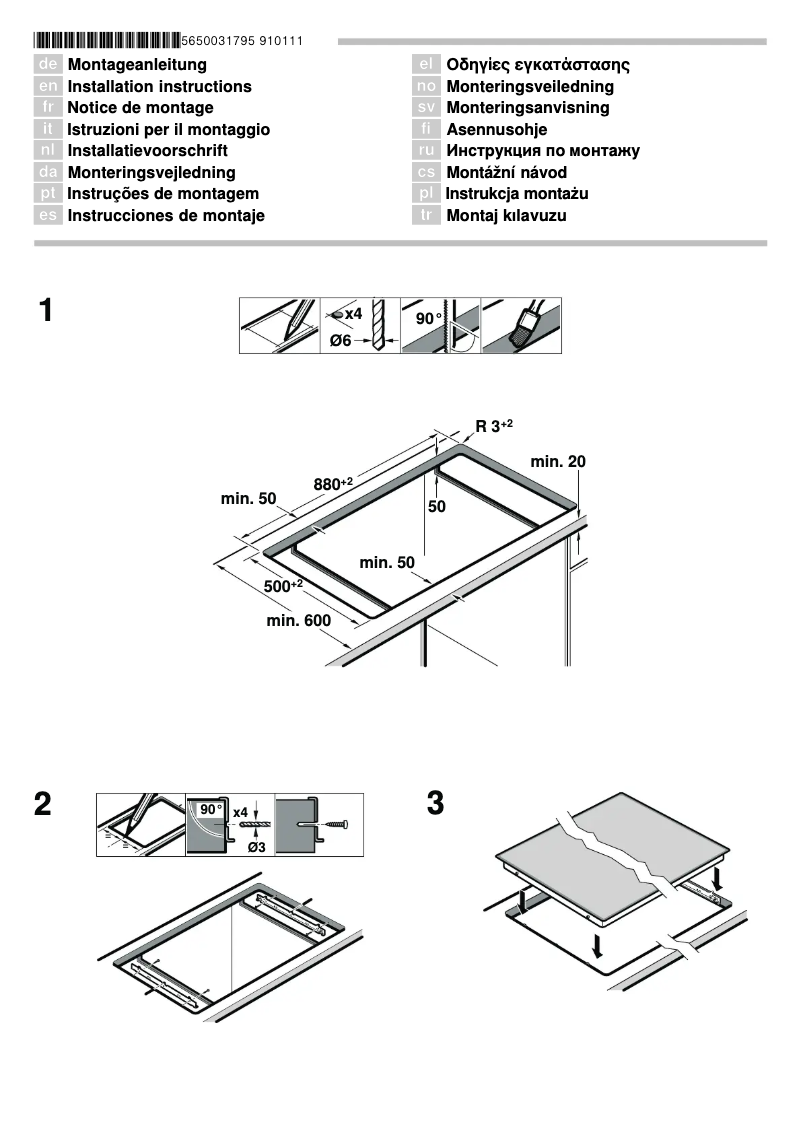 5650031795 910111

de Montageanleitung
en Installation instructions
fr Notice de montage
it Istruzioni per il montaggio
nl Installatievoorschrift
da Monteringsvejledning
pt Instruções de montagem
es Instrucciones de montaje

el Οδηγίες εγκατάστασης
no Monteringsveiledning
sv Monteringsanvisning
fi Asennusohje
ru Инструкция по монтажу
cs Montážní návod
pl Instrukcja montażu
tr Montaj kılavuzu

1

x4
Ø6
90°

R $3^{+2}$
min. 20
$880^{+2}$
min. 50
50
min. 50
$500^{+2}$
min. 600

2

90°
x4
Ø3

3