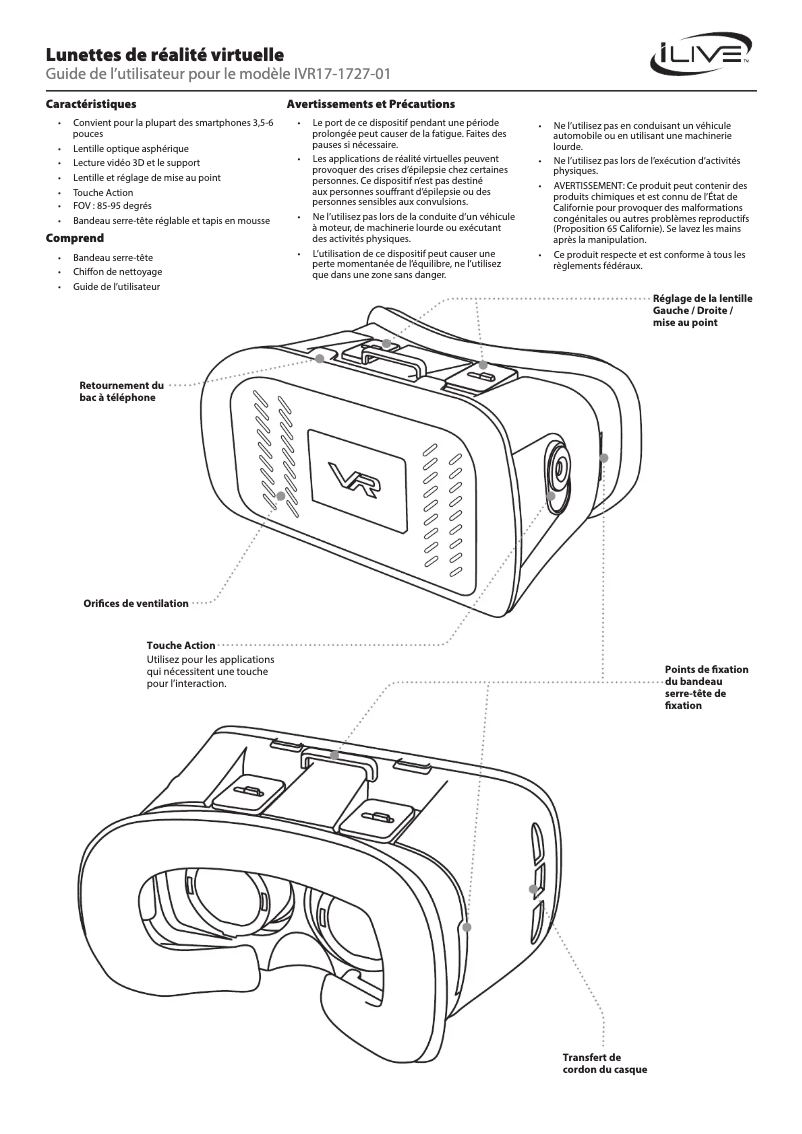 Lunettes de réalité virtuelle
Guide de l'utilisateur pour le modèle IVR17-1727-01

iLIVE™

Caractéristiques
• Convient pour la plupart des smartphones 3,5-6 pouces
• Lentille optique asphérique
• Lecture vidéo 3D et le support
• Lentille et réglage de mise au point
• Touche Action
• FOV : 85-95 degrés
• Bandeau serre-tête réglable et tapis en mousse

Comprend
• Bandeau serre-tête
• Chiffon de nettoyage
• Guide de l'utilisateur

Avertissements et Précautions
• Le port de ce dispositif pendant une période prolongée peut causer de la fatigue. Faites des pauses si nécessaire.
• Les applications de réalité virtuelles peuvent provoquer des crises d'épilepsie chez certaines personnes. Ce dispositif n'est pas destiné aux personnes souffrant d'épilepsie ou des personnes sensibles aux convulsions.
• Ne l'utilisez pas lors de la conduite d'un véhicule à moteur, de machinerie lourde ou exécutant des activités physiques.
• L'utilisation de ce dispositif peut causer une perte momentanée de l'équilibre, ne l'utilisez que dans une zone sans danger.

• Ne l'utilisez pas en conduisant un véhicule automobile ou en utilisant une machinerie lourde.
• Ne l'utilisez pas lors de l'exécution d'activités physiques.
• AVERTISSEMENT: Ce produit peut contenir des produits chimiques et est connu de l'État de Californie pour provoquer des malformations congénitales ou autres problèmes reproductifs (Proposition 65 Californie). Se lavez les mains après la manipulation.
• Ce produit respecte et est conforme à tous les règlements fédéraux.

Réglage de la lentille Gauche / Droite / mise au point

Retournement du bac à téléphone

VR

Orifices de ventilation

Touche Action
Utilisez pour les applications qui nécessitent une touche pour l'interaction.

Points de fixation du bandeau serre-tête de fixation

Transfert de cordon du casque