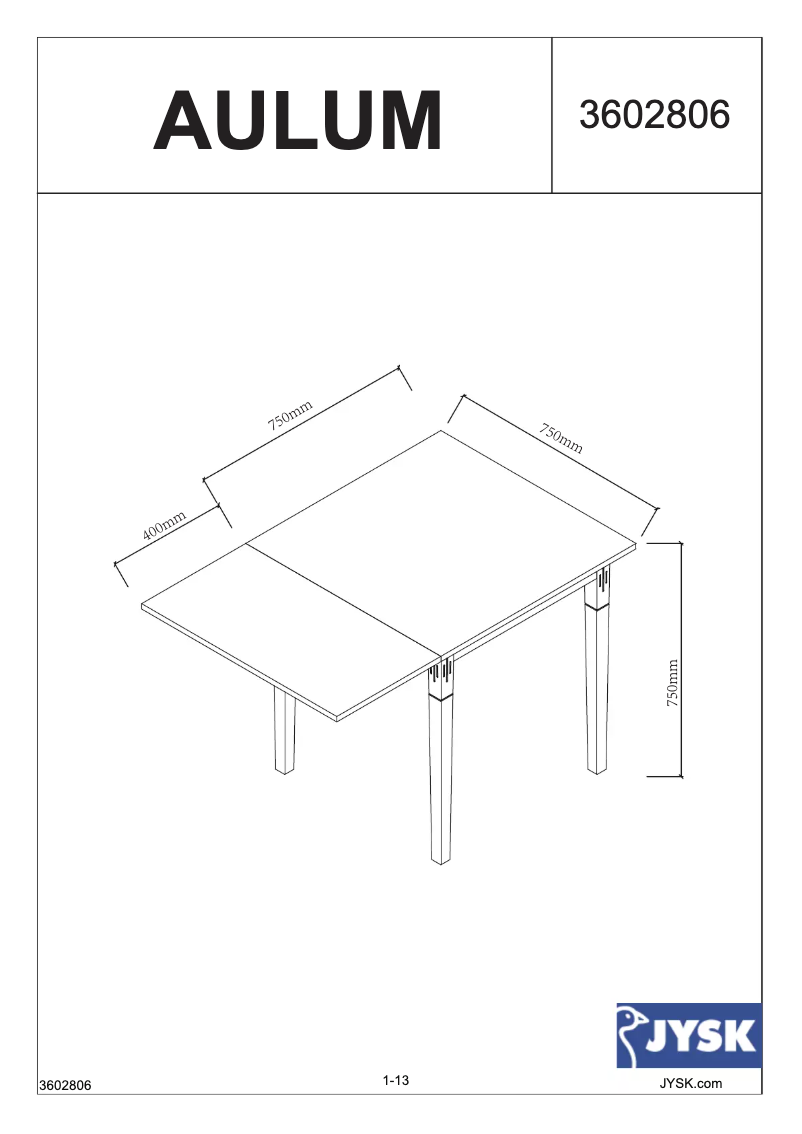 AULUM

3602806

750mm

750mm

400mm

750mm

JYSK

3602806

1-13

JYSK.com