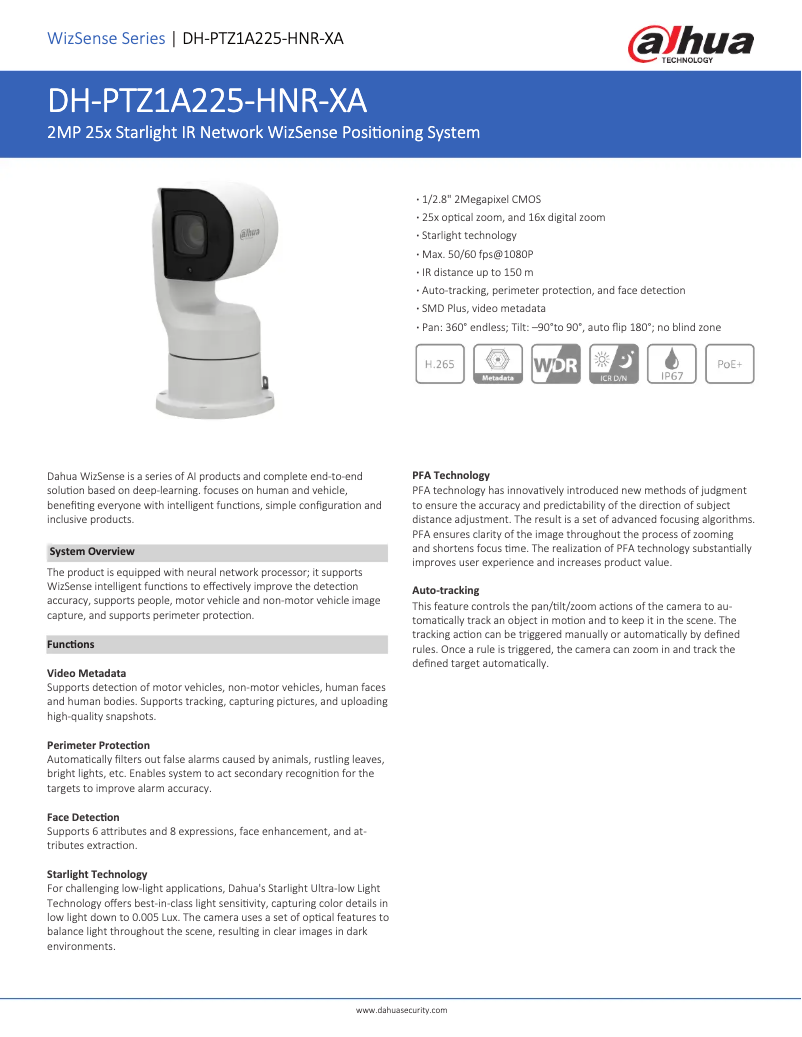 WizSense Series | DH-PTZ1A225-HNR-XA

alhua TECHNOLOGY

DH-PTZ1A225-HNR-XA

2MP 25x Starlight IR Network WizSense Positioning System

alhua

· 1/2.8" 2Megapixel CMOS
· 25x optical zoom, and 16x digital zoom
· Starlight technology
· Max. 50/60 fps@1080P
· IR distance up to 150 m
· Auto-tracking, perimeter protection, and face detection
· SMD Plus, video metadata
· Pan: 360° endless; Tilt: –90°to 90°, auto flip 180°; no blind zone

H.265 Metadata WDR ICR D/N IP67 PoE+

Dahua WizSense is a series of AI products and complete end-to-end solution based on deep-learning. focuses on human and vehicle, benefiting everyone with intelligent functions, simple configuration and inclusive products.

System Overview

The product is equipped with neural network processor; it supports WizSense intelligent functions to effectively improve the detection accuracy, supports people, motor vehicle and non-motor vehicle image capture, and supports perimeter protection.

Functions

Video Metadata
Supports detection of motor vehicles, non-motor vehicles, human faces and human bodies. Supports tracking, capturing pictures, and uploading high-quality snapshots.

Perimeter Protection
Automatically filters out false alarms caused by animals, rustling leaves, bright lights, etc. Enables system to act secondary recognition for the targets to improve alarm accuracy.

Face Detection
Supports 6 attributes and 8 expressions, face enhancement, and attributes extraction.

Starlight Technology
For challenging low-light applications, Dahua's Starlight Ultra-low Light Technology offers best-in-class light sensitivity, capturing color details in low light down to 0.005 Lux. The camera uses a set of optical features to balance light throughout the scene, resulting in clear images in dark environments.

PFA Technology
PFA technology has innovatively introduced new methods of judgment to ensure the accuracy and predictability of the direction of subject distance adjustment. The result is a set of advanced focusing algorithms. PFA ensures clarity of the image throughout the process of zooming and shortens focus time. The realization of PFA technology substantially improves user experience and increases product value.

Auto-tracking
This feature controls the pan/tilt/zoom actions of the camera to automatically track an object in motion and to keep it in the scene. The tracking action can be triggered manually or automatically by defined rules. Once a rule is triggered, the camera can zoom in and track the defined target automatically.

www.dahuasecurity.com