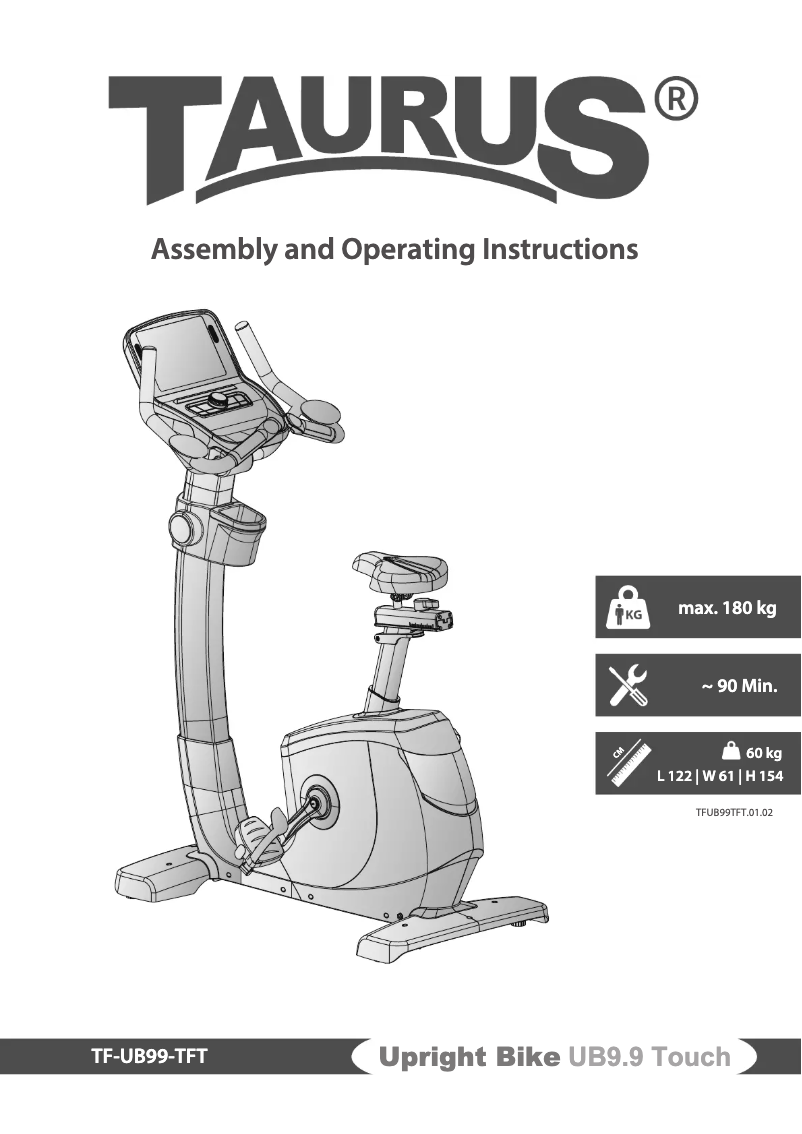 TAURUS®

Assembly and Operating Instructions

KG max. 180 kg

~ 90 Min.

CM 60 kg
L 122 | W 61 | H 154

TFUB99TFT.01.02

TF-UB99-TFT

Upright Bike UB9.9 Touch