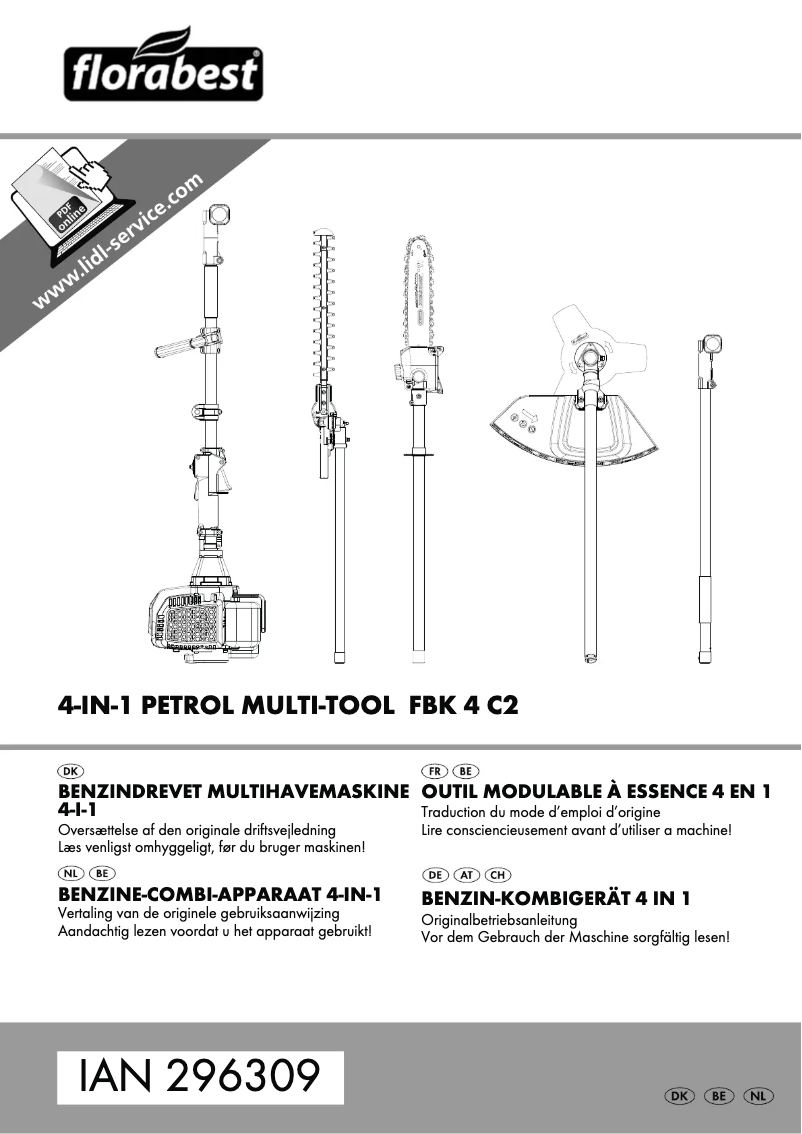 florabest®

PDF online

www.lidl-service.com

4-IN-1 PETROL MULTI-TOOL FBK 4 C2

DK

BENZINDREVET MULTIHAVEMASKINE 4-I-1
Oversættelse af den originale driftsvejledning
Læs venligst omhyggeligt, før du bruger maskinen!

NL BE

BENZINE-COMBI-APPARAAT 4-IN-1
Vertaling van de originele gebruiksaanwijzing
Aandachtig lezen voordat u het apparaat gebruikt!

FR BE

OUTIL MODULABLE À ESSENCE 4 EN 1
Traduction du mode d'emploi d'origine
Lire consciencieusement avant d'utiliser a machine!

DE AT CH

BENZIN-KOMBIGERÄT 4 IN 1
Originalbetriebsanleitung
Vor dem Gebrauch der Maschine sorgfältig lesen!

IAN 296309

DK BE NL