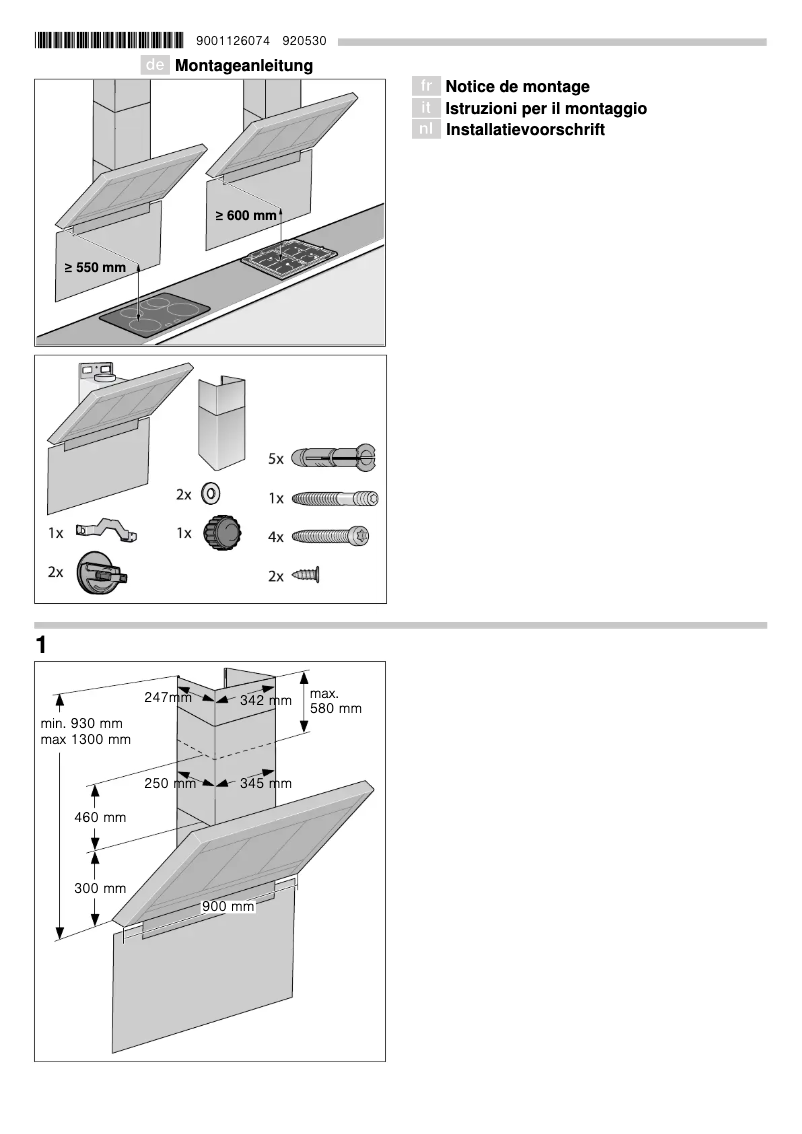 9001126074 920530

de Montageanleitung

fr Notice de montage
it Istruzioni per il montaggio
nl Installatievoorschrift

≥ 600 mm
≥ 550 mm

5x
2x
1x
1x
1x
4x
2x
2x

1

247mm
342 mm
max. 580 mm
min. 930 mm
max 1300 mm
250 mm
345 mm
460 mm
300 mm
900 mm