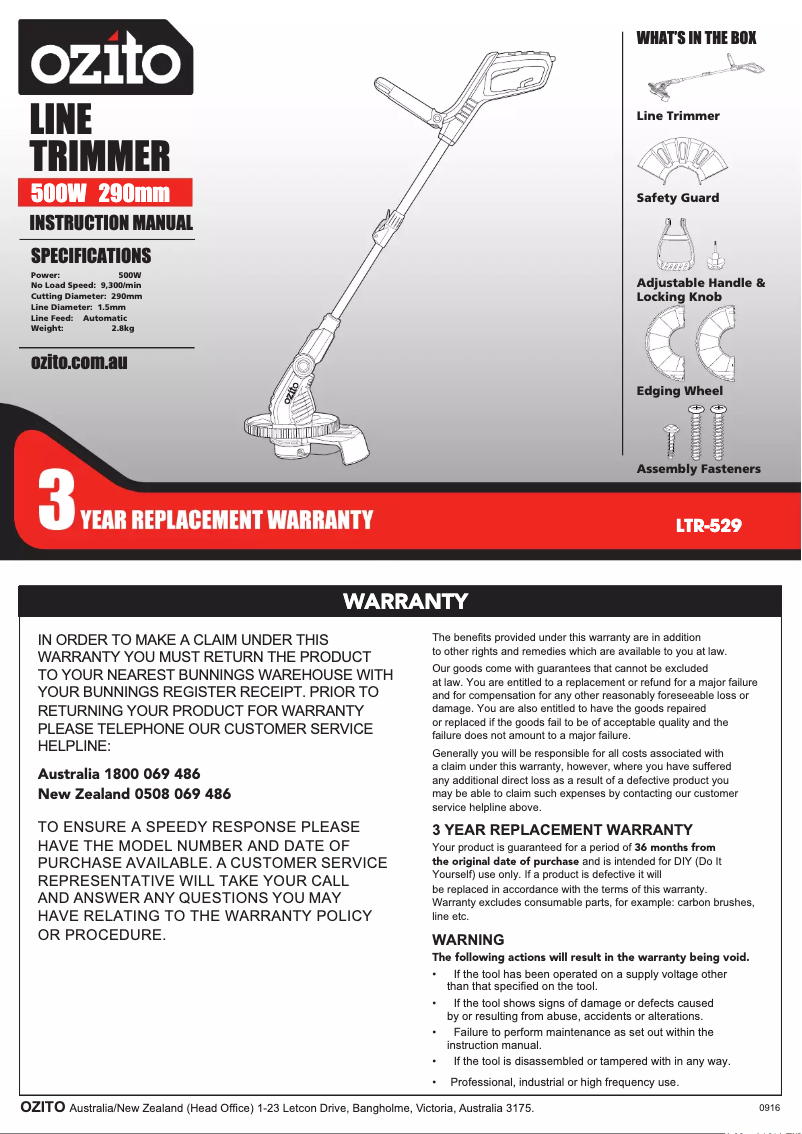 ozito

LINE TRIMMER

500W 290mm

INSTRUCTION MANUAL

SPECIFICATIONS

Power: 500W
No Load Speed: 9,300/min
Cutting Diameter: 290mm
Line Diameter: 1.5mm
Line Feed: Automatic
Weight: 2.8kg

ozito.com.au

ozito

WHAT'S IN THE BOX

Line Trimmer

Safety Guard

Adjustable Handle & Locking Knob

Edging Wheel

Assembly Fasteners

3 YEAR REPLACEMENT WARRANTY

LTR-529

WARRANTY

IN ORDER TO MAKE A CLAIM UNDER THIS WARRANTY YOU MUST RETURN THE PRODUCT TO YOUR NEAREST BUNNINGS WAREHOUSE WITH YOUR BUNNINGS REGISTER RECEIPT. PRIOR TO RETURNING YOUR PRODUCT FOR WARRANTY PLEASE TELEPHONE OUR CUSTOMER SERVICE HELPLINE:

Australia 1800 069 486
New Zealand 0508 069 486

TO ENSURE A SPEEDY RESPONSE PLEASE HAVE THE MODEL NUMBER AND DATE OF PURCHASE AVAILABLE. A CUSTOMER SERVICE REPRESENTATIVE WILL TAKE YOUR CALL AND ANSWER ANY QUESTIONS YOU MAY HAVE RELATING TO THE WARRANTY POLICY OR PROCEDURE.

The benefits provided under this warranty are in addition to other rights and remedies which are available to you at law.

Our goods come with guarantees that cannot be excluded at law. You are entitled to a replacement or refund for a major failure and for compensation for any other reasonably foreseeable loss or damage. You are also entitled to have the goods repaired or replaced if the goods fail to be of acceptable quality and the failure does not amount to a major failure.

Generally you will be responsible for all costs associated with a claim under this warranty, however, where you have suffered any additional direct loss as a result of a defective product you may be able to claim such expenses by contacting our customer service helpline above.

3 YEAR REPLACEMENT WARRANTY

Your product is guaranteed for a period of 36 months from the original date of purchase and is intended for DIY (Do It Yourself) use only. If a product is defective it will be replaced in accordance with the terms of this warranty. Warranty excludes consumable parts, for example: carbon brushes, line etc.

WARNING

The following actions will result in the warranty being void.

• If the tool has been operated on a supply voltage other than that specified on the tool.
• If the tool shows signs of damage or defects caused by or resulting from abuse, accidents or alterations.
• Failure to perform maintenance as set out within the instruction manual.
• If the tool is disassembled or tampered with in any way.
• Professional, industrial or high frequency use.

OZITO Australia/New Zealand (Head Office) 1-23 Letcon Drive, Bangholme, Victoria, Australia 3175.

0916