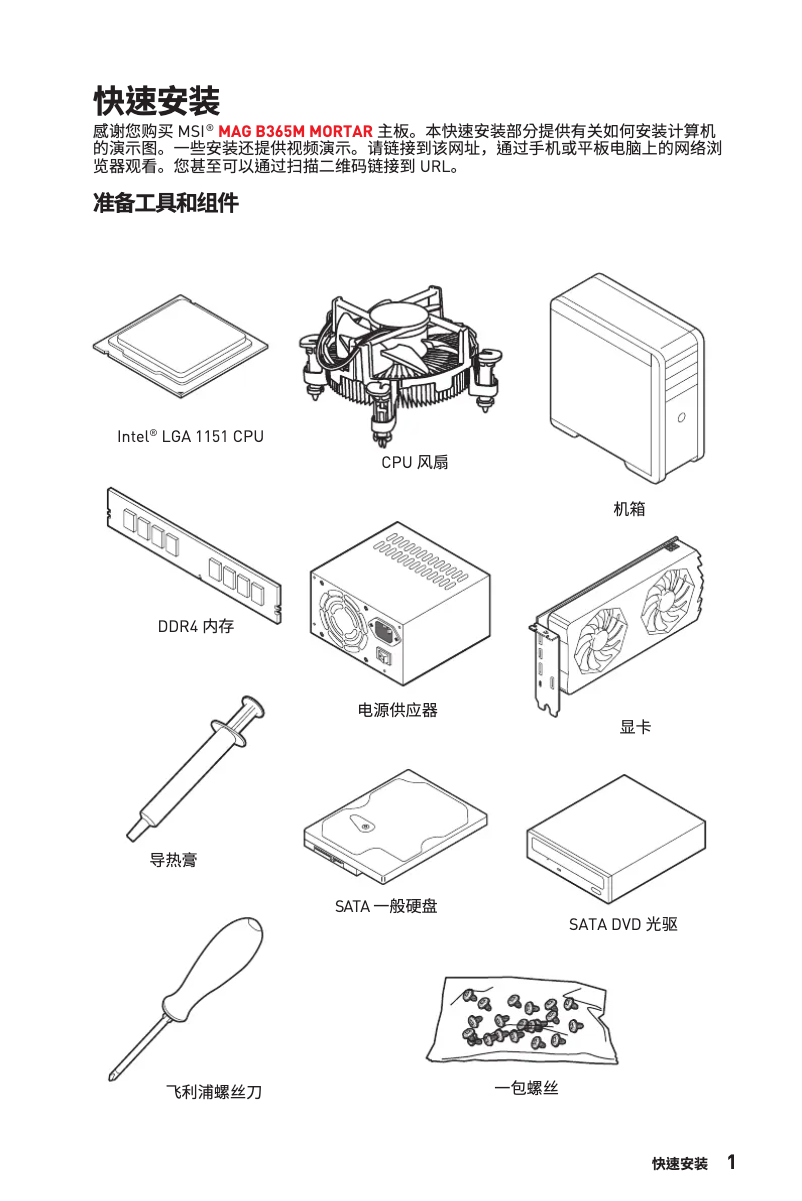 快速安装

感谢您购买 MSI® MAG B365M MORTAR 主板。本快速安装部分提供有关如何安装计算机的演示图。一些安装还提供视频演示。请链接到该网址，通过手机或平板电脑上的网络浏览器观看。您甚至可以通过扫描二维码链接到 URL。

准备工具和组件

Intel® LGA 1151 CPU

CPU 风扇

机箱

DDR4 内存

电源供应器

显卡

导热膏

SATA 一般硬盘

SATA DVD 光驱

飞利浦螺丝刀

一包螺丝

快速安装 1