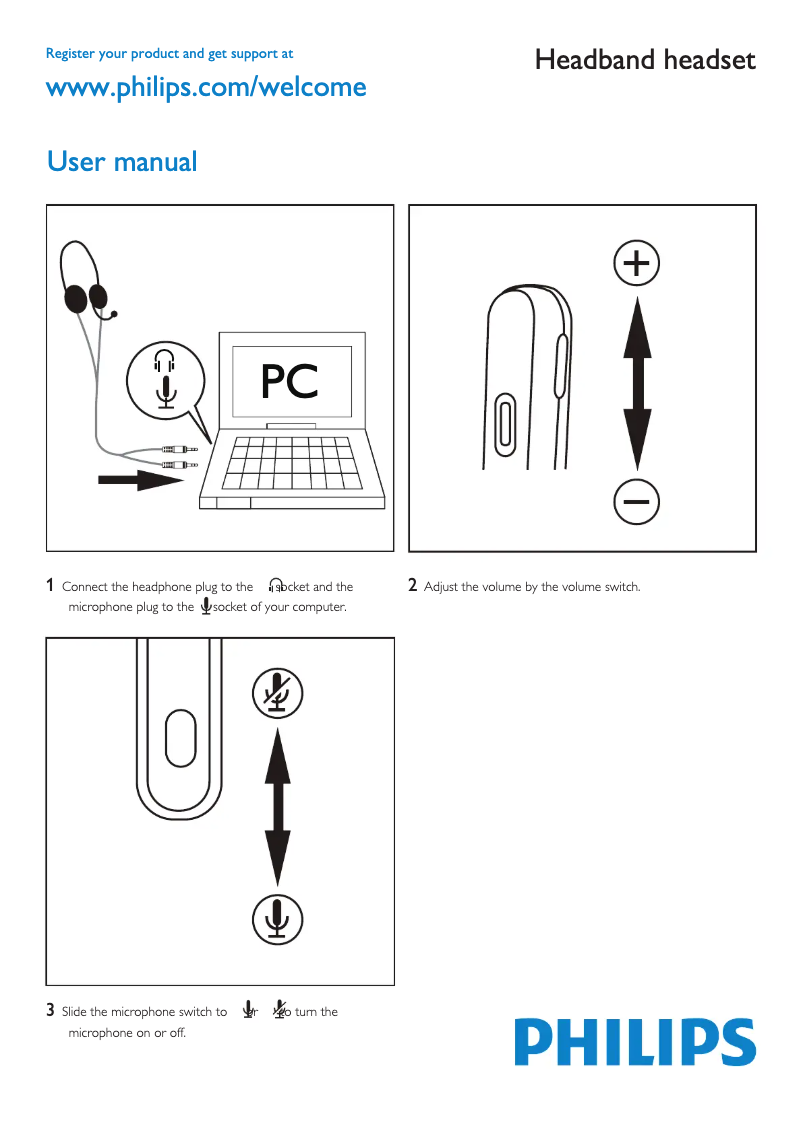 Register your product and get support at

www.philips.com/welcome

Headband headset

User manual

PC

1 Connect the headphone plug to the socket and the microphone plug to the socket of your computer.

2 Adjust the volume by the volume switch.

3 Slide the microphone switch to or to turn the microphone on or off.

PHILIPS