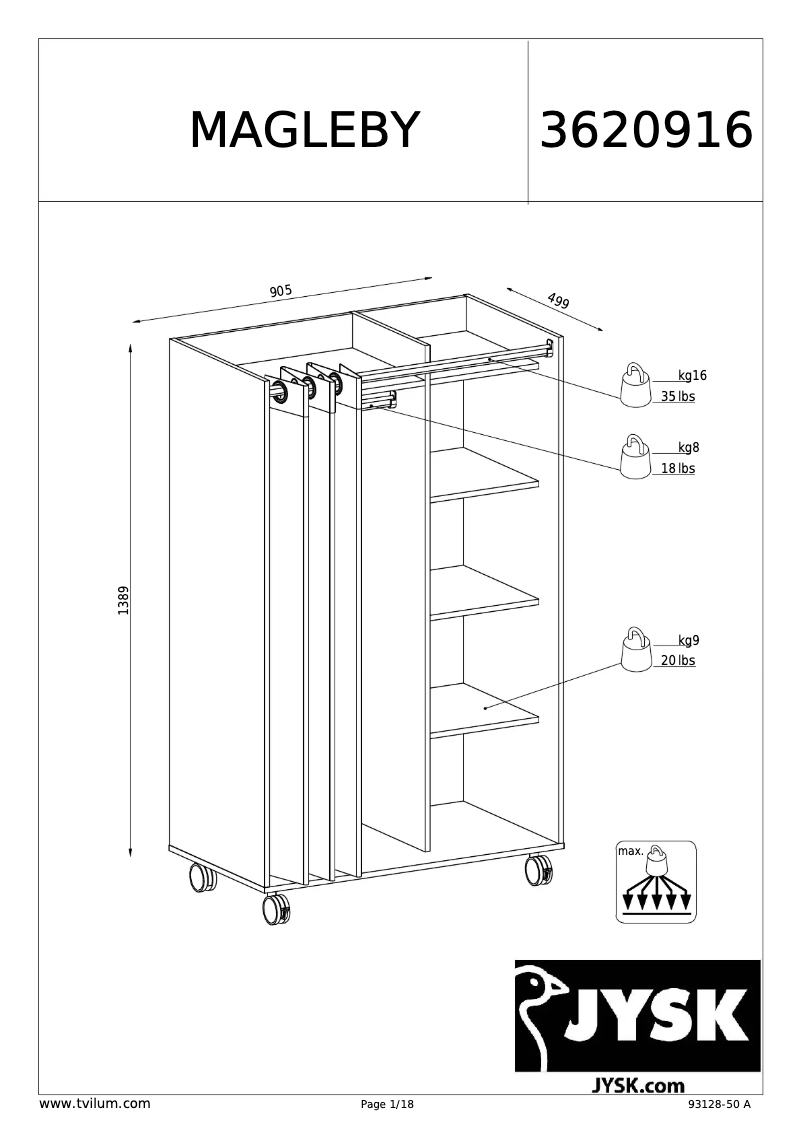 MAGLEBY

3620916

905

499

1389

kg16
35 lbs

kg8
18 lbs

kg9
20 lbs

max.

JYSK

JYSK.com

www.tvilum.com

Page 1/18

93128-50 A