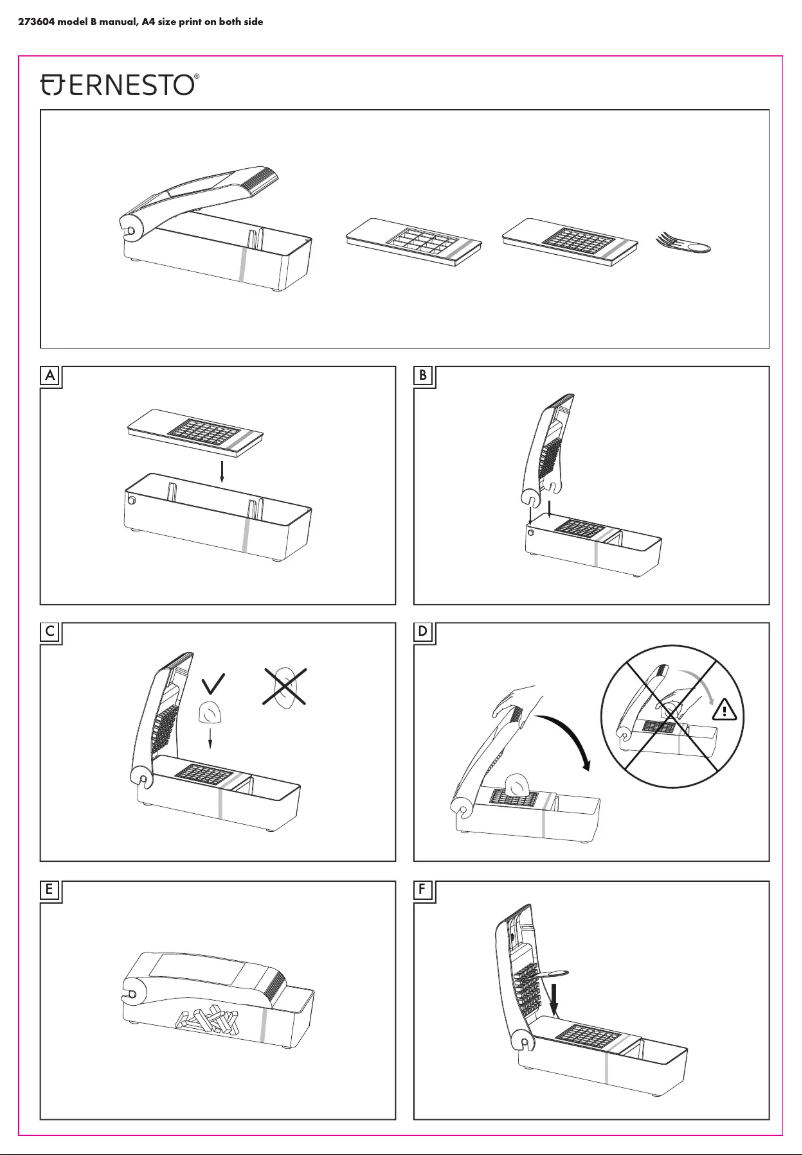 273604 model B manual, A4 size print on both side

ERNESTO®

A

B

C

D

E

F