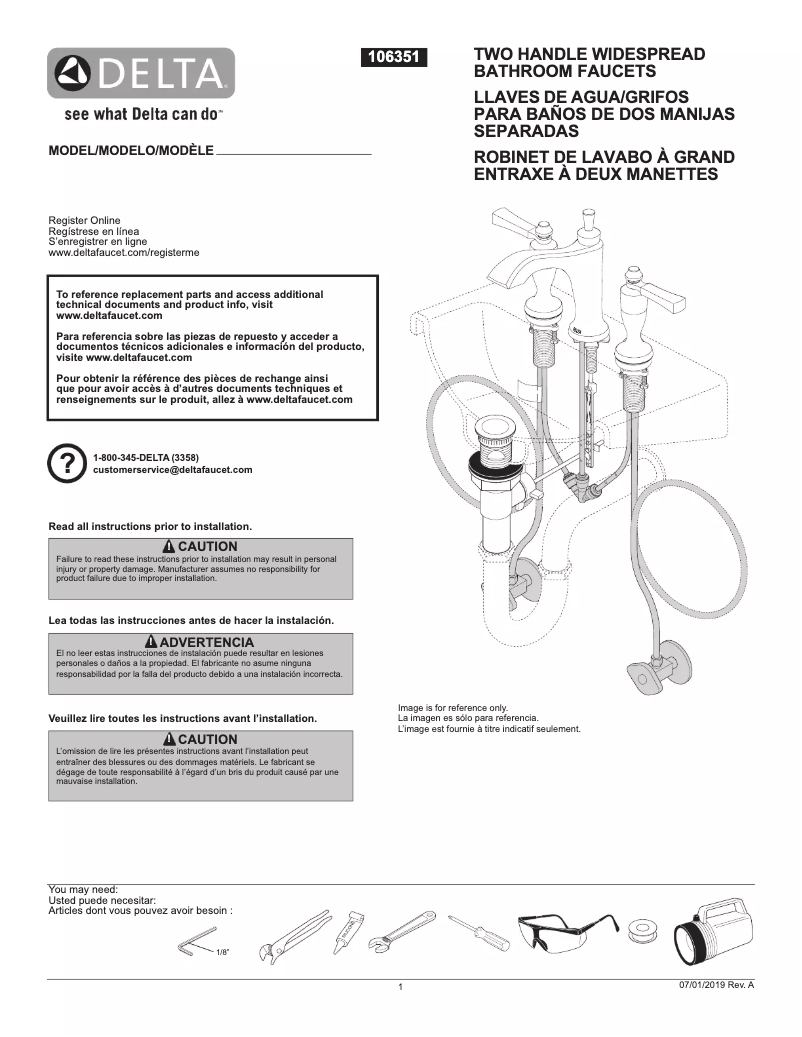 DELTA
see what Delta can do™

106351

TWO HANDLE WIDESPREAD BATHROOM FAUCETS
LLAVES DE AGUA/GRIFOS PARA BAÑOS DE DOS MANIJAS SEPARADAS
ROBINET DE LAVABO À GRAND ENTRAXE À DEUX MANETTES

MODEL/MODELO/MODÈLE

Register Online
Regístrese en línea
S'enregistrer en ligne
www.deltafaucet.com/registerme

To reference replacement parts and access additional technical documents and product info, visit www.deltafaucet.com

Para referencia sobre las piezas de repuesto y acceder a documentos técnicos adicionales e información del producto, visite www.deltafaucet.com

Pour obtenir la référence des pièces de rechange ainsi que pour avoir accès à d'autres documents techniques et renseignements sur le produit, allez à www.deltafaucet.com

?
1-800-345-DELTA (3358)
customerservice@deltafaucet.com

Read all instructions prior to installation.

CAUTION
Failure to read these instructions prior to installation may result in personal injury or property damage. Manufacturer assumes no responsibility for product failure due to improper installation.

Lea todas las instrucciones antes de hacer la instalación.

ADVERTENCIA
El no leer estas instrucciones de instalación puede resultar en lesiones personales o daños a la propiedad. El fabricante no asume ninguna responsabilidad por la falla del producto debido a una instalación incorrecta.

Veuillez lire toutes les instructions avant l'installation.

CAUTION
L'omission de lire les présentes instructions avant l'installation peut entraîner des blessures ou des dommages matériels. Le fabricant se dégage de toute responsabilité à l'égard d'un bris du produit causé par une mauvaise installation.

Image is for reference only.
La imagen es sólo para referencia.
L'image est fournie à titre indicatif seulement.

You may need:
Usted puede necesitar:
Articles dont vous pouvez avoir besoin :

1/8"

1

07/01/2019 Rev. A