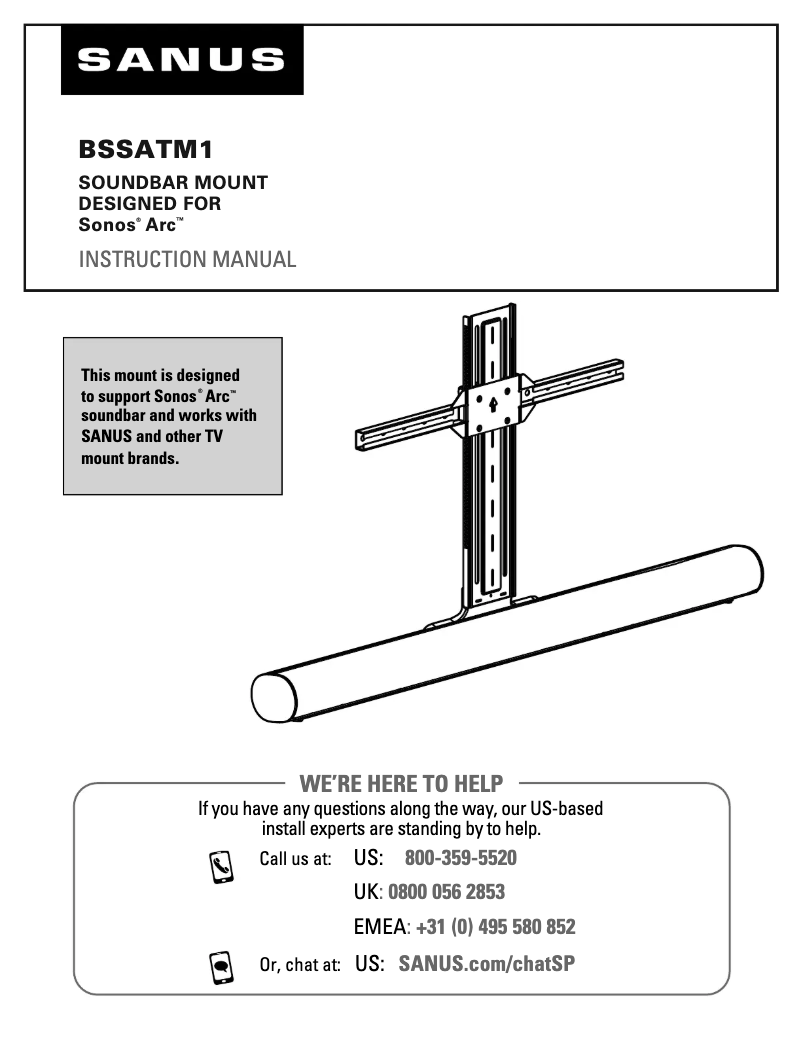 SANUS

BSSATM1

SOUNDBAR MOUNT DESIGNED FOR Sonos® Arc™

INSTRUCTION MANUAL

This mount is designed to support Sonos® Arc™ soundbar and works with SANUS and other TV mount brands.

WE'RE HERE TO HELP

If you have any questions along the way, our US-based install experts are standing by to help.

Call us at: US: 800-359-5520

UK: 0800 056 2853

EMEA: +31 (0) 495 580 852

Or, chat at: US: SANUS.com/chatSP