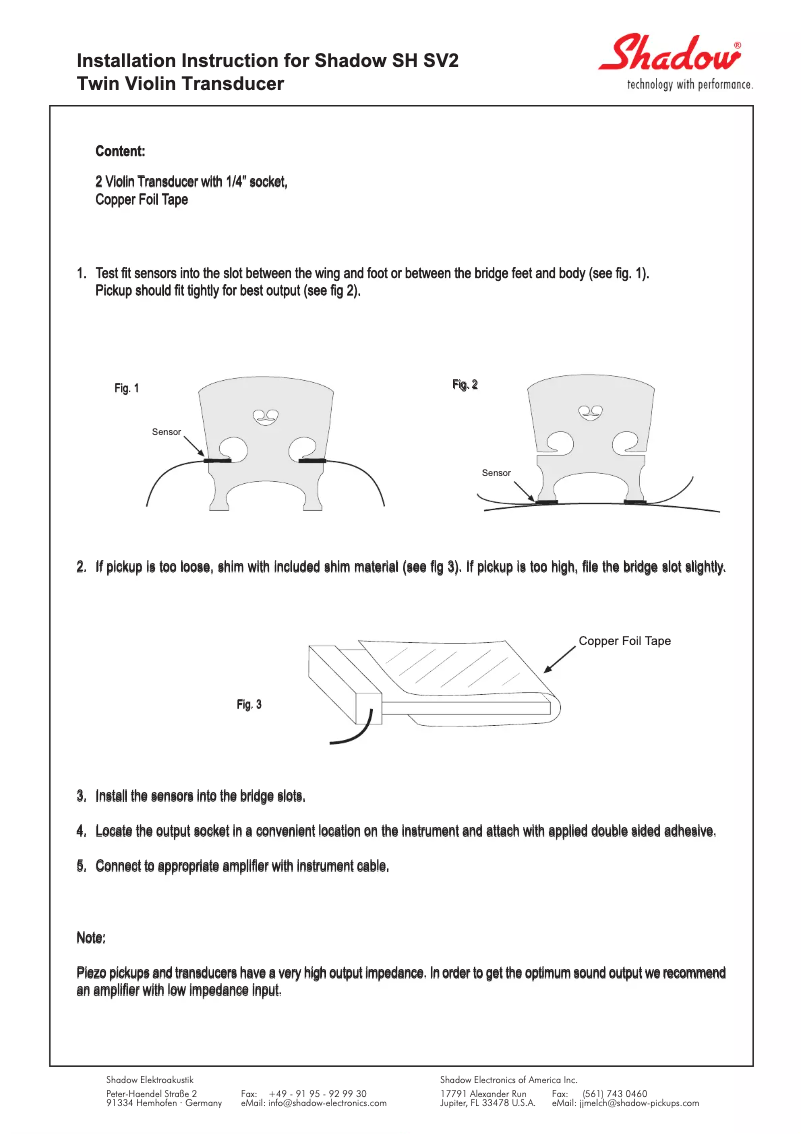 Installation Instruction for Shadow SH SV2
Twin Violin Transducer

Shadow®
technology with performance.

Content:

2 Violin Transducer with 1/4" socket,
Copper Foil Tape

1. Test fit sensors into the slot between the wing and foot or between the bridge feet and body (see fig. 1). Pickup should fit tightly for best output (see fig 2).

Fig. 1

Sensor

Fig. 2

Sensor

2. If pickup is too loose, shim with included shim material (see fig 3). If pickup is too high, file the bridge slot slightly.

Copper Foil Tape

Fig. 3

3. Install the sensors into the bridge slots.

4. Locate the output socket in a convenient location on the instrument and attach with applied double sided adhesive.

5. Connect to appropriate amplifier with instrument cable.

Note:

Piezo pickups and transducers have a very high output impedance. In order to get the optimum sound output we recommend an amplifier with low impedance input.

Shadow Elektroakustik
Peter-Haendel Straße 2
91334 Hemhofen · Germany
Fax: +49 - 91 95 - 92 99 30
eMail: info@shadow-electronics.com

Shadow Electronics of America Inc.
17791 Alexander Run
Jupiter, FL 33478 U.S.A.
Fax: (561) 743 0460
eMail: jjmelch@shadow-pickups.com