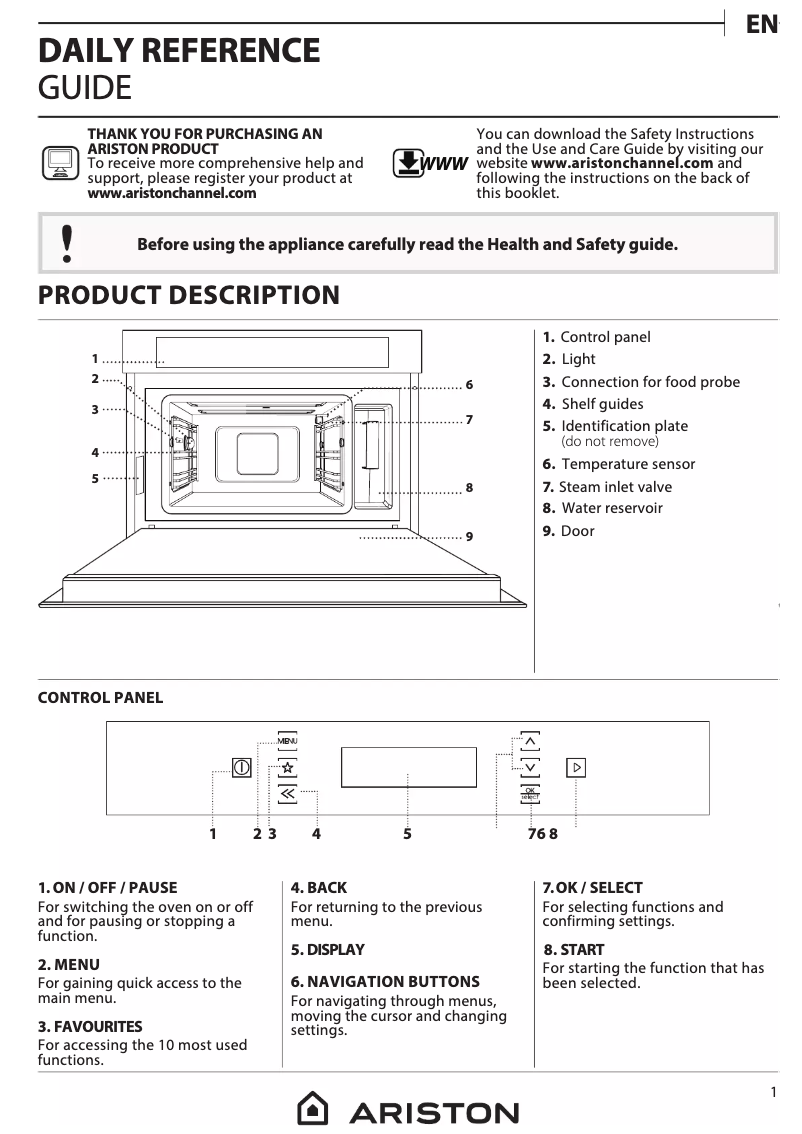 EN

DAILY REFERENCE
GUIDE

THANK YOU FOR PURCHASING AN ARISTON PRODUCT
To receive more comprehensive help and support, please register your product at www.aristonchannel.com

WWW

You can download the Safety Instructions and the Use and Care Guide by visiting our website www.aristonchannel.com and following the instructions on the back of this booklet.

!

Before using the appliance carefully read the Health and Safety guide.

PRODUCT DESCRIPTION

1
2
3
4
5
6
7
8
9

1. Control panel
2. Light
3. Connection for food probe
4. Shelf guides
5. Identification plate (do not remove)
6. Temperature sensor
7. Steam inlet valve
8. Water reservoir
9. Door

CONTROL PANEL

MENU
OK SELECT

1 2 3 4 5 7 6 8

1. ON / OFF / PAUSE
For switching the oven on or off and for pausing or stopping a function.

2. MENU
For gaining quick access to the main menu.

3. FAVOURITES
For accessing the 10 most used functions.

4. BACK
For returning to the previous menu.

5. DISPLAY

6. NAVIGATION BUTTONS
For navigating through menus, moving the cursor and changing settings.

7. OK / SELECT
For selecting functions and confirming settings.

8. START
For starting the function that has been selected.

1

ARISTON