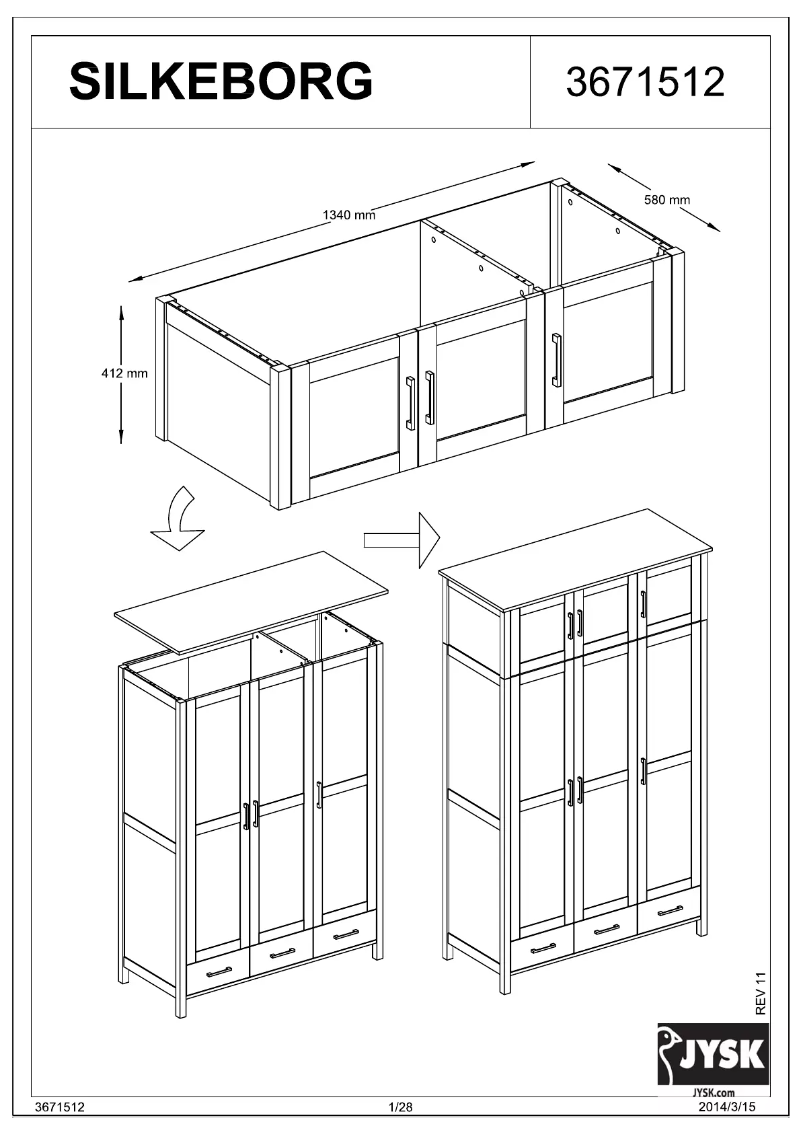 SILKEBORG

3671512

1340 mm

580 mm

412 mm

REV 11

JYSK

JYSK.com

3671512

1/28

2014/3/15