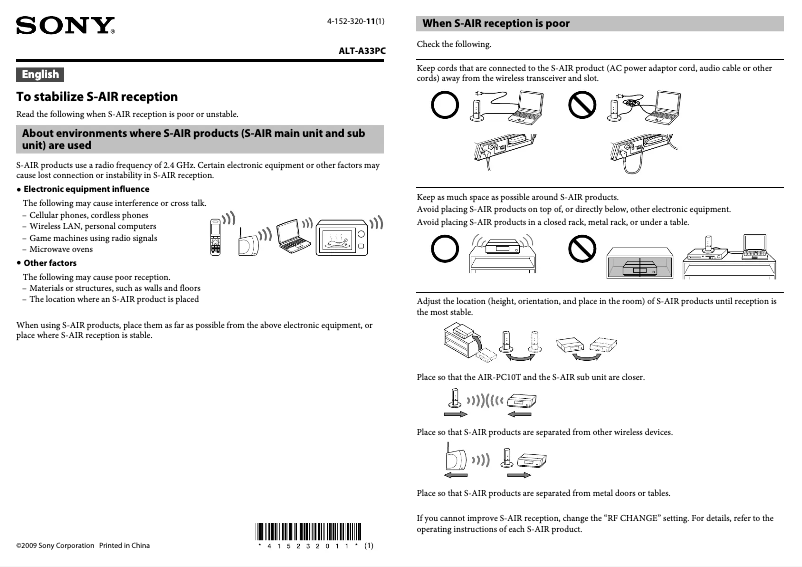 SONY

4-152-320-11(1)

ALT-A33PC

English

To stabilize S-AIR reception

Read the following when S-AIR reception is poor or unstable.

About environments where S-AIR products (S-AIR main unit and sub unit) are used

S-AIR products use a radio frequency of 2.4 GHz. Certain electronic equipment or other factors may cause lost connection or instability in S-AIR reception.

• Electronic equipment influence

The following may cause interference or cross talk.
– Cellular phones, cordless phones
– Wireless LAN, personal computers
– Game machines using radio signals
– Microwave ovens

• Other factors

The following may cause poor reception.
– Materials or structures, such as walls and floors
– The location where an S-AIR product is placed

When using S-AIR products, place them as far as possible from the above electronic equipment, or place where S-AIR reception is stable.

©2009 Sony Corporation Printed in China

* 4 1 5 2 3 2 0 1 1 * (1)

When S-AIR reception is poor

Check the following.

Keep cords that are connected to the S-AIR product (AC power adaptor cord, audio cable or other cords) away from the wireless transceiver and slot.

Keep as much space as possible around S-AIR products.
Avoid placing S-AIR products on top of, or directly below, other electronic equipment.
Avoid placing S-AIR products in a closed rack, metal rack, or under a table.

Adjust the location (height, orientation, and place in the room) of S-AIR products until reception is the most stable.

Place so that the AIR-PC10T and the S-AIR sub unit are closer.

Place so that S-AIR products are separated from other wireless devices.

Place so that S-AIR products are separated from metal doors or tables.

If you cannot improve S-AIR reception, change the "RF CHANGE" setting. For details, refer to the operating instructions of each S-AIR product.