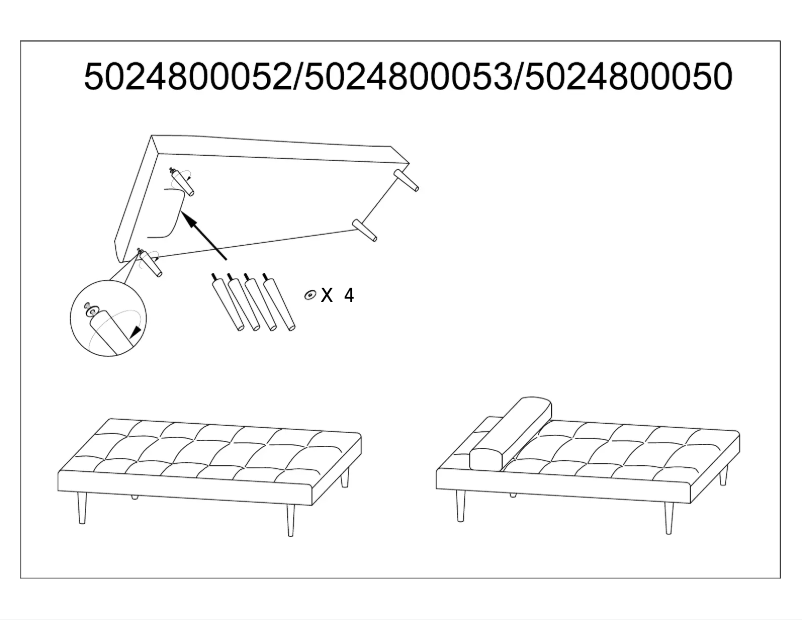 5024800052/5024800053/5024800050

X 4